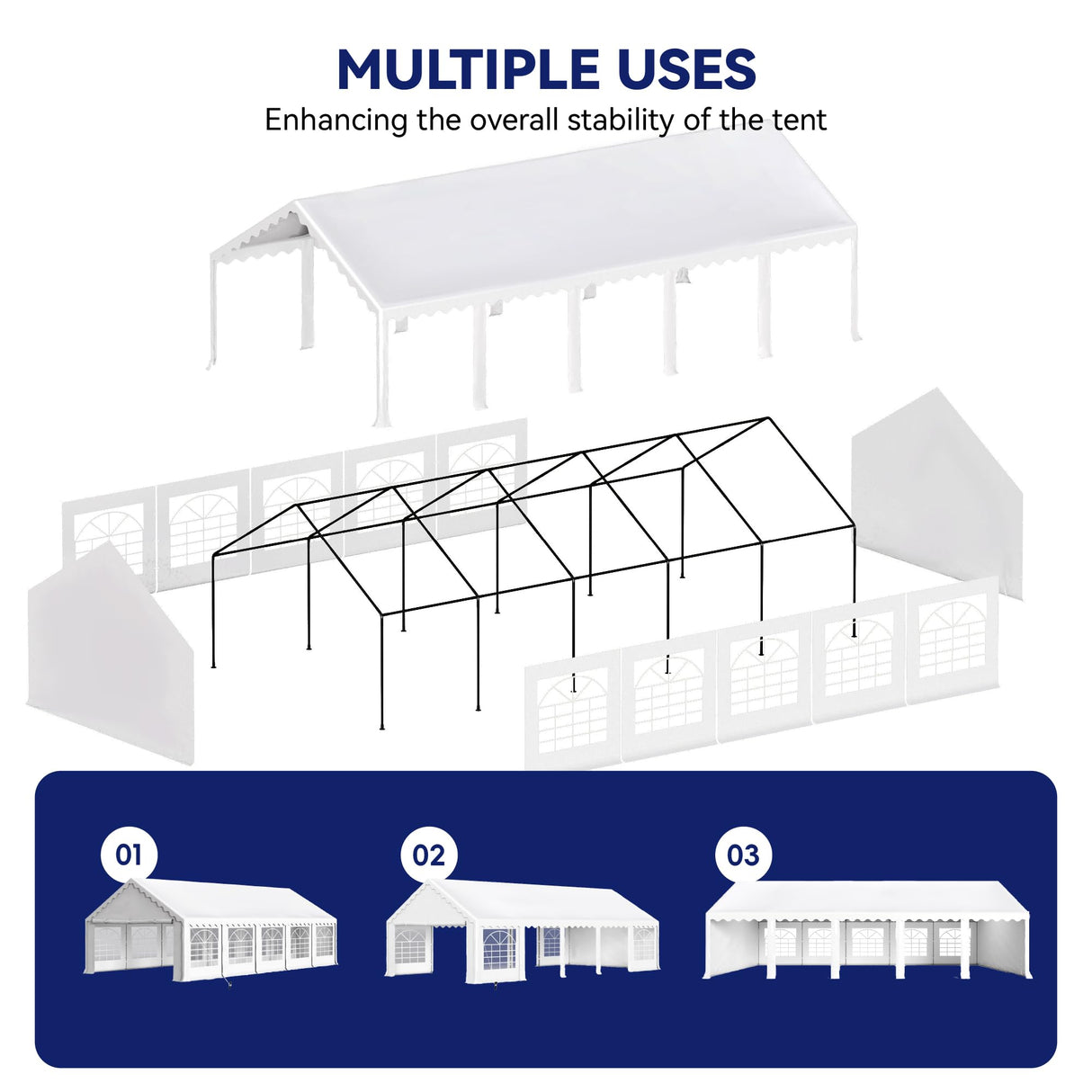 MULTIPLE USES
Enhancing the overall stability of the tent

01

02

03