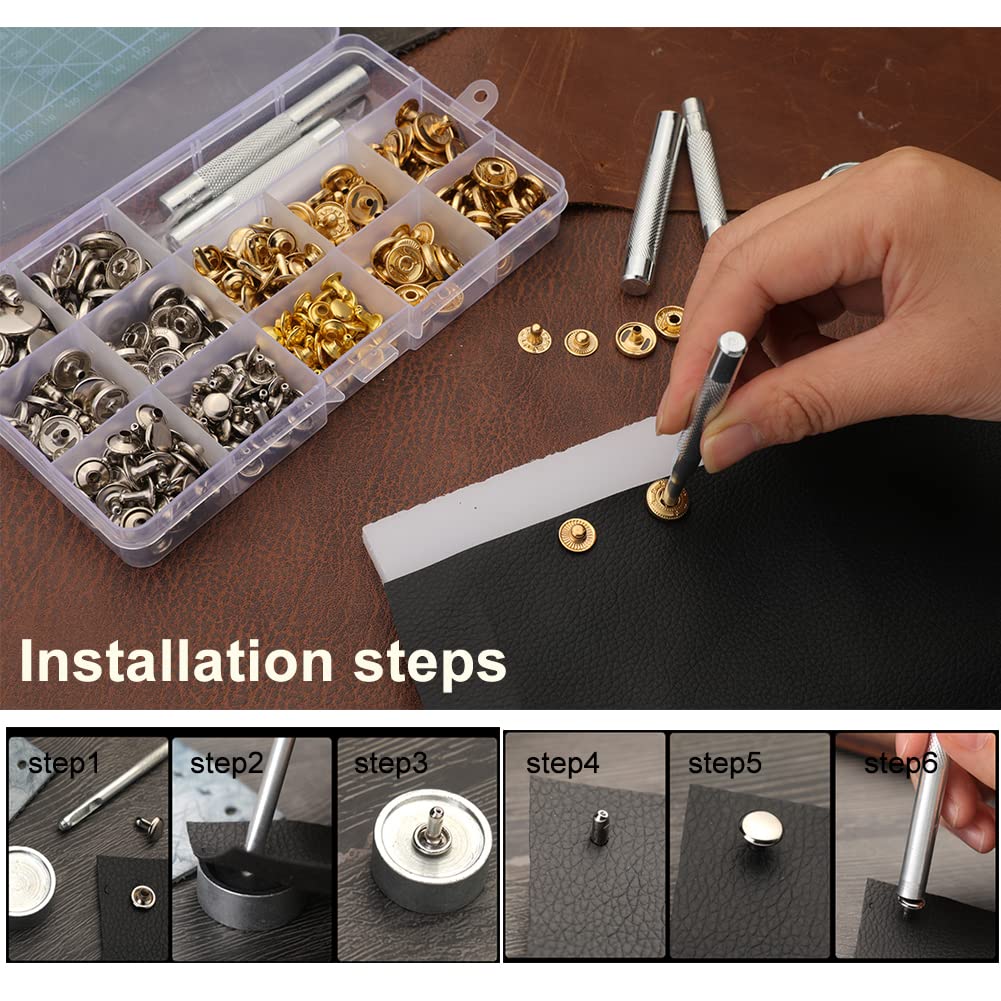 Installation steps

step1

step2

step3

step4

step5

step6