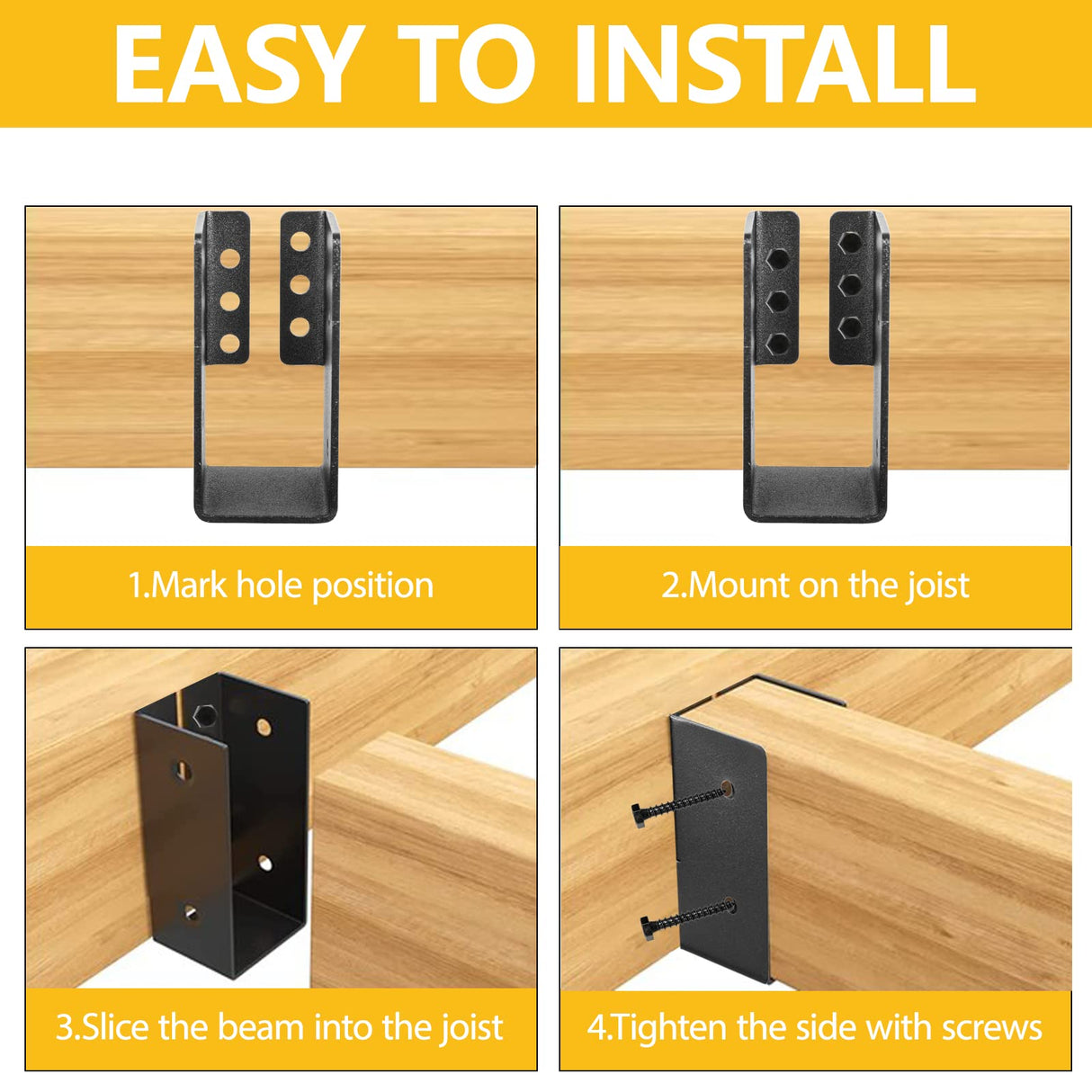 EASY TO INSTALL

1.Mark hole position

2.Mount on the joist

3.Slice the beam into the joist

4.Tighten the side with screws