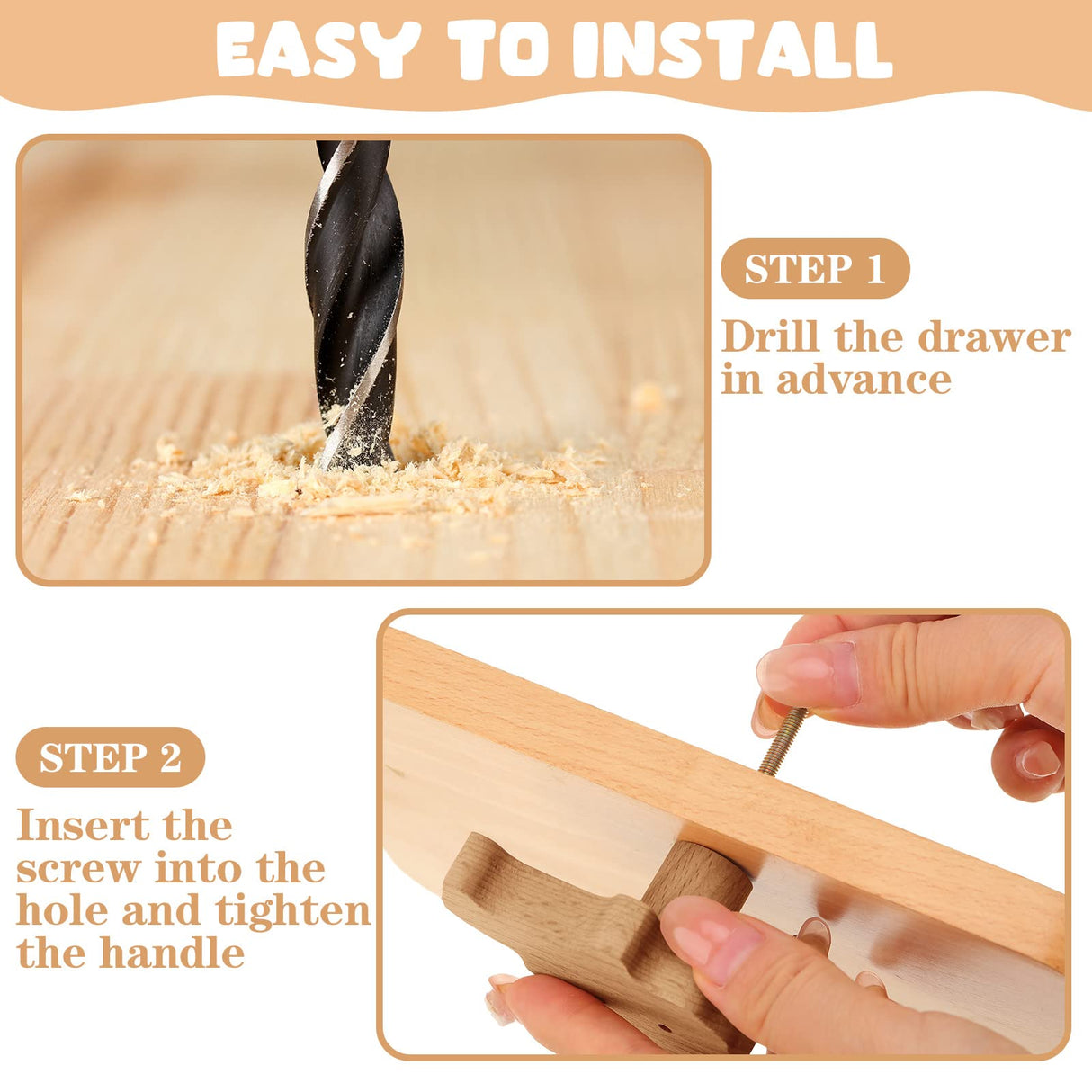 EASY TO INSTALL

STEP 1

Drill the drawer in advance

STEP 2

Insert the screw into the hole and tighten the handle