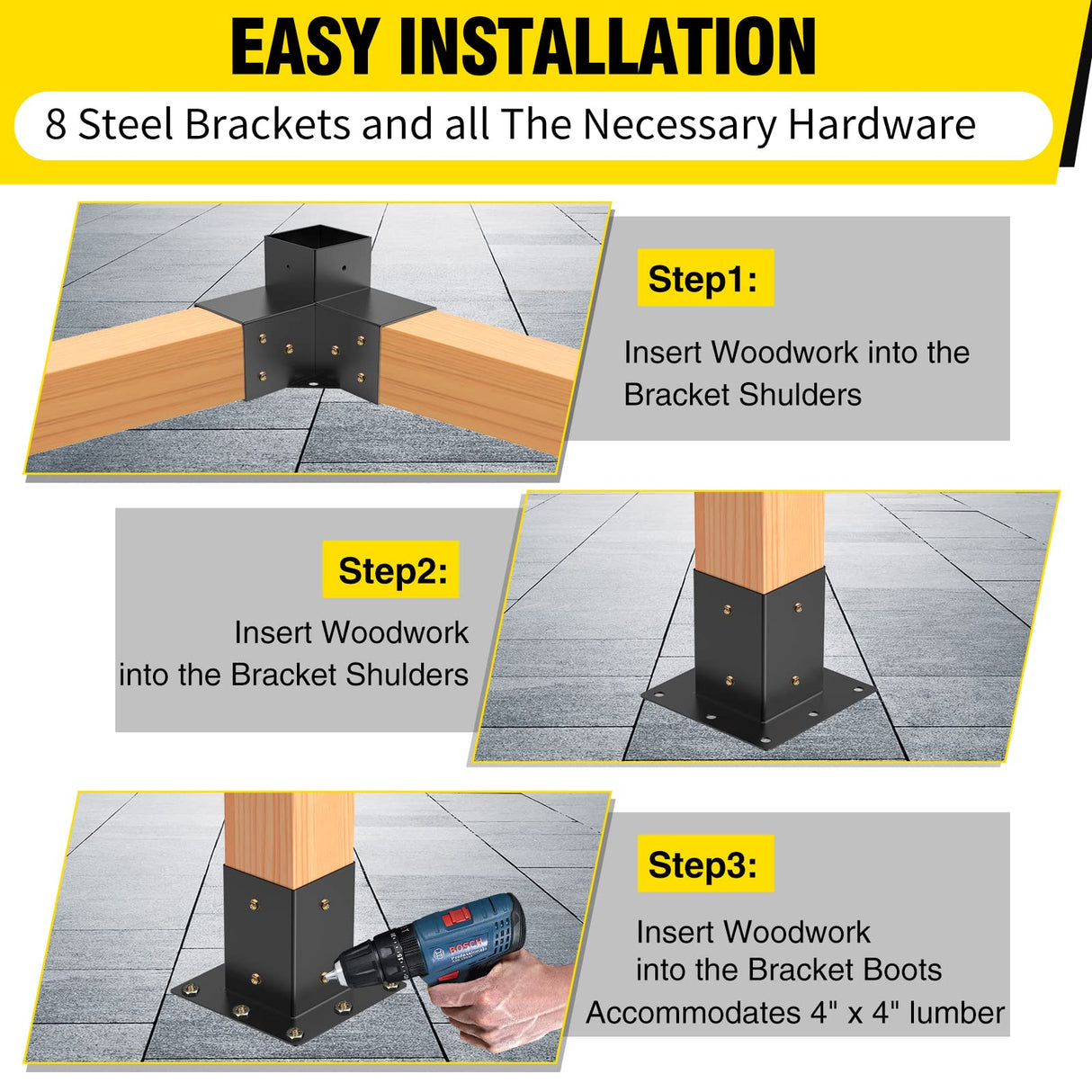 EASY INSTALLATION

8 Steel Brackets and all The Necessary Hardware

Step1:

Insert Woodwork into the Bracket Shulders

Step2:

Insert Woodwork into the Bracket Shulders

Step3:

Insert Woodwork into the Bracket Boots
Accommodates 4" x 4" lumber

BOSCH
Professional