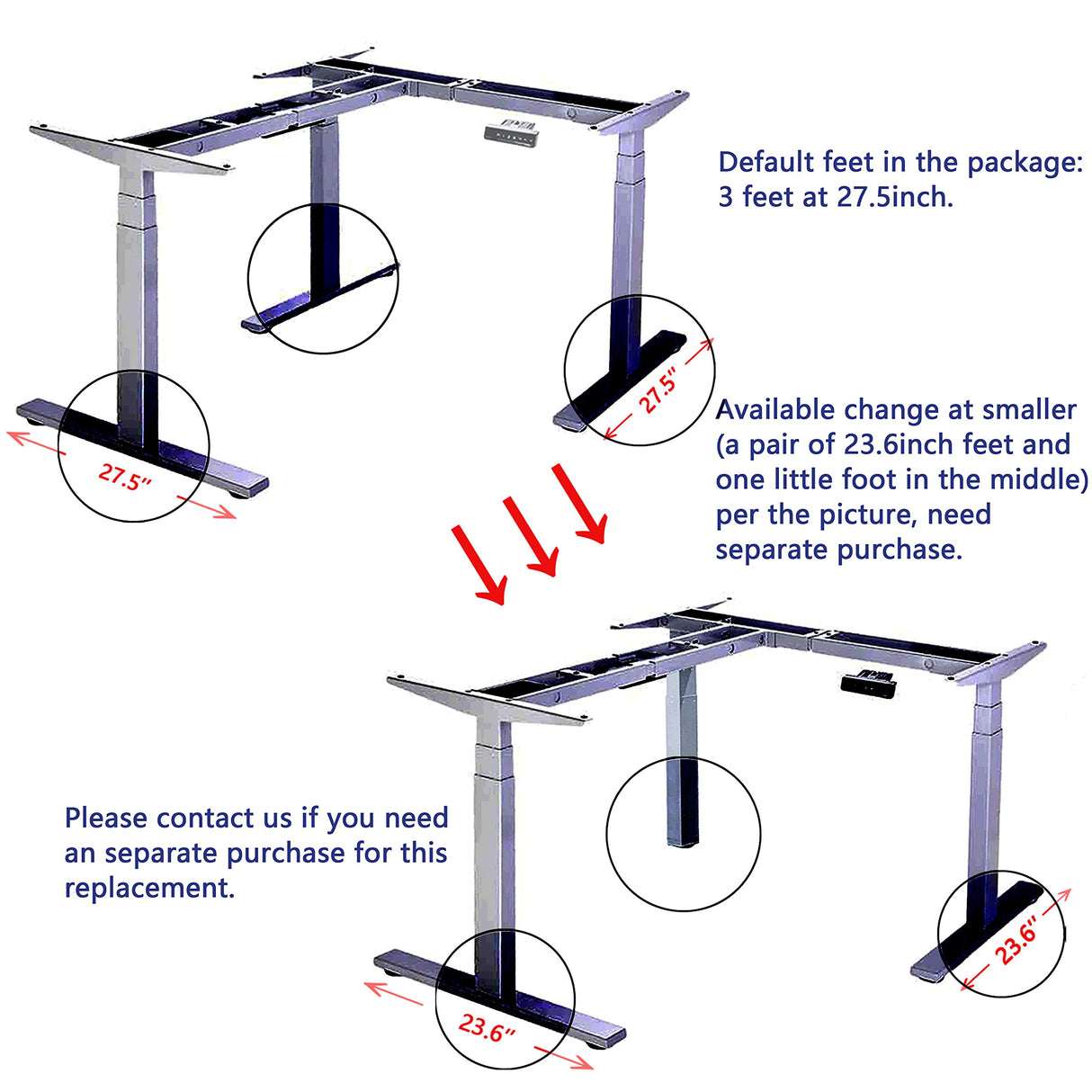 Default feet in the package: 3 feet at 27.5inch.

27.5"

27.5"

Available change at smaller (a pair of 23.6inch feet and one little foot in the middle) per the picture, need separate purchase.

Please contact us if you need an separate purchase for this replacement.

23.6"

23.6"