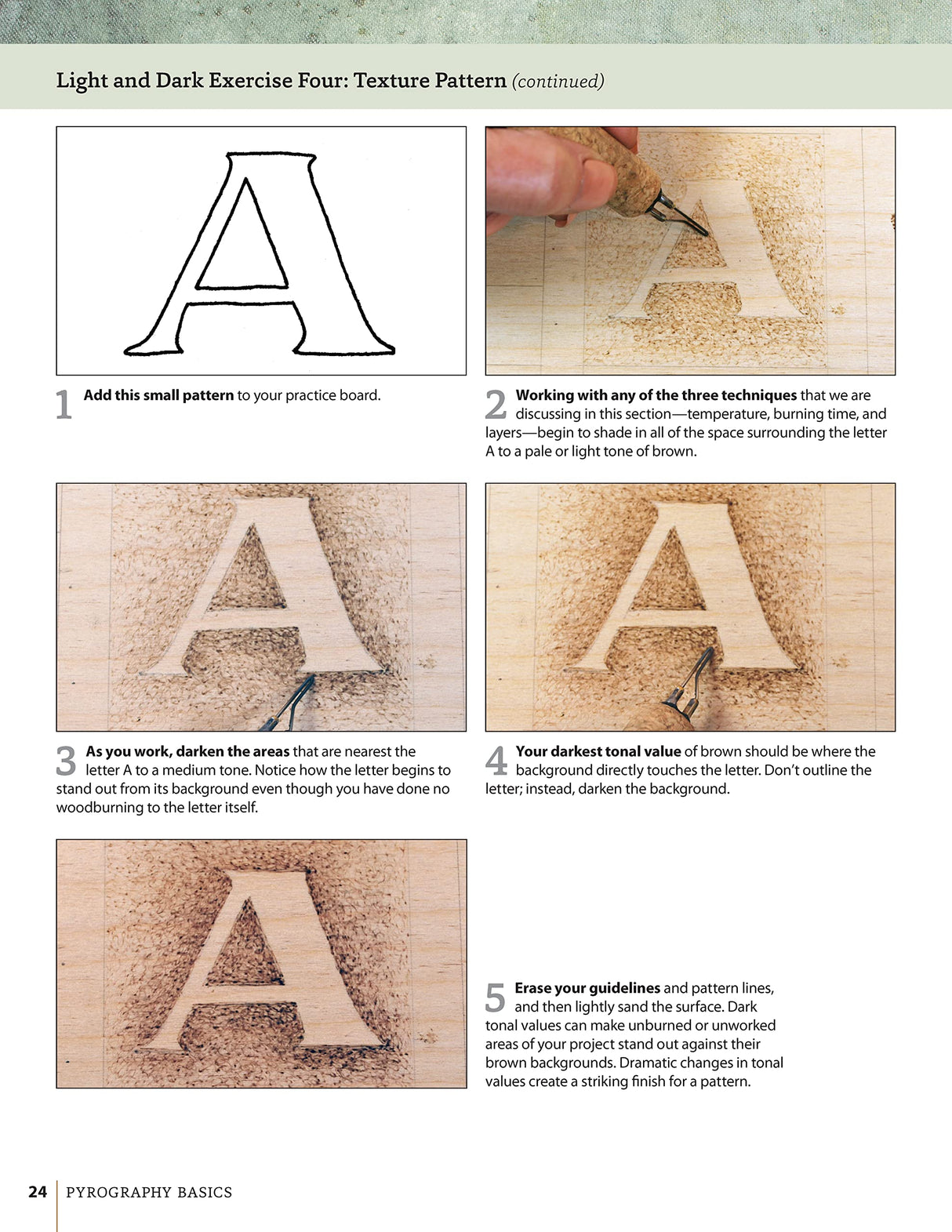 Light and Dark Exercise Four: Texture Pattern (continued)

A

1 Add this small pattern to your practice board.

2 Working with any of the three techniques that we are discussing in this section—temperature, burning time, and layers—begin to shade in all of the space surrounding the letter A to a pale or light tone of brown.

3 As you work, darken the areas that are nearest the letter A to a medium tone. Notice how the letter begins to stand out from its background even though you have done no woodburning to the letter itself.

4 Your darkest tonal value of brown should be where the background directly touches the letter. Don't outline the letter; instead, darken the background.

5 Erase your guidelines and pattern lines, and then lightly sand the surface. Dark tonal values can make unburned or unworked areas of your project stand out against their brown backgrounds. Dramatic changes in tonal values create a striking finish for a pattern.

24 PYROGRAPHY BASICS