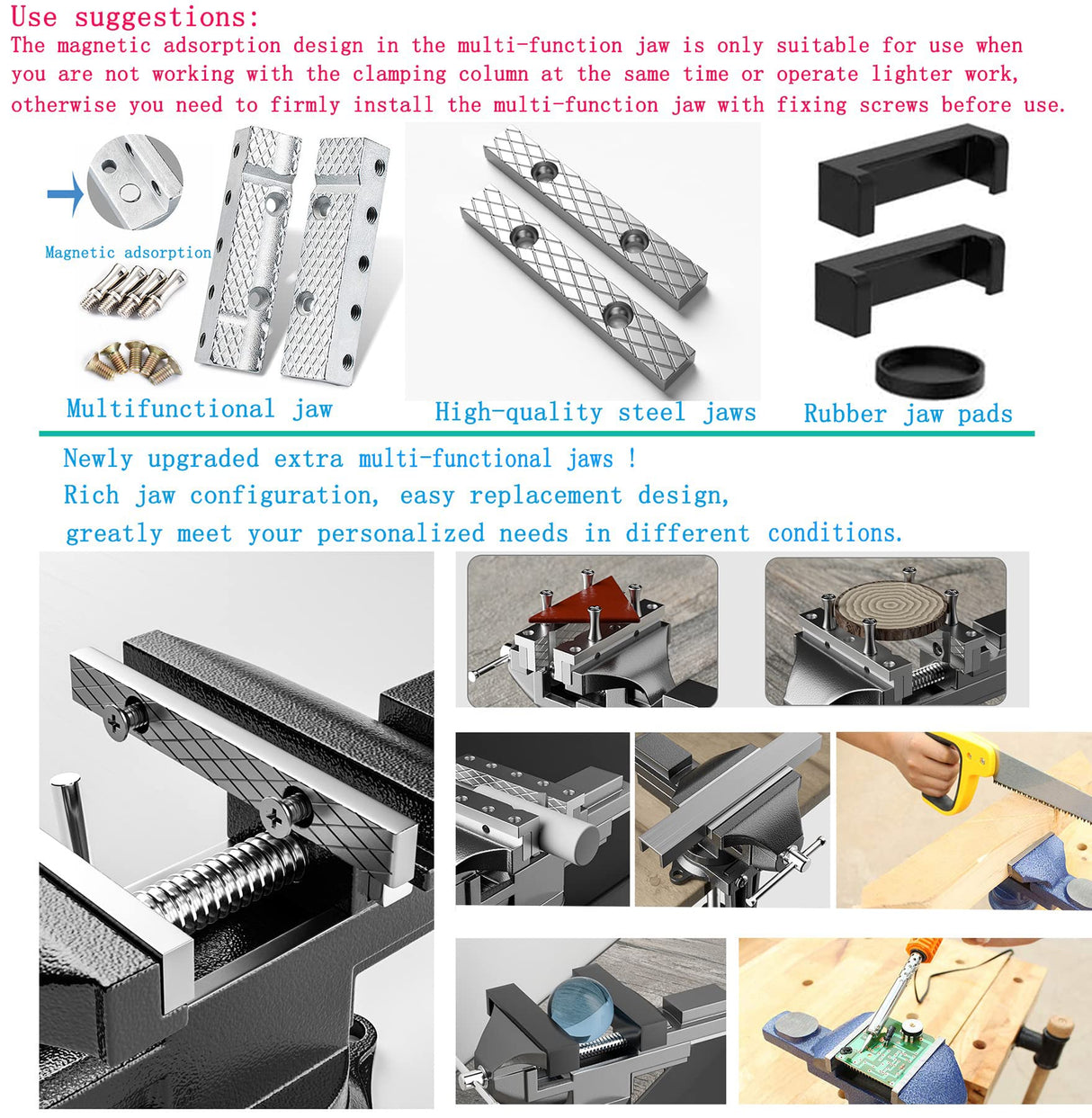 Use suggestions:
The magnetic adsorption design in the multi-function jaw is only suitable for use when you are not working with the clamping column at the same time or operate lighter work, otherwise you need to firmly install the multi-function jaw with fixing screws before use.

Magnetic adsorption

Multifunctional jaw

High-quality steel jaws

Rubber jaw pads

Newly upgraded extra multi-functional jaws !
Rich jaw configuration, easy replacement design,
greatly meet your personalized needs in different conditions.