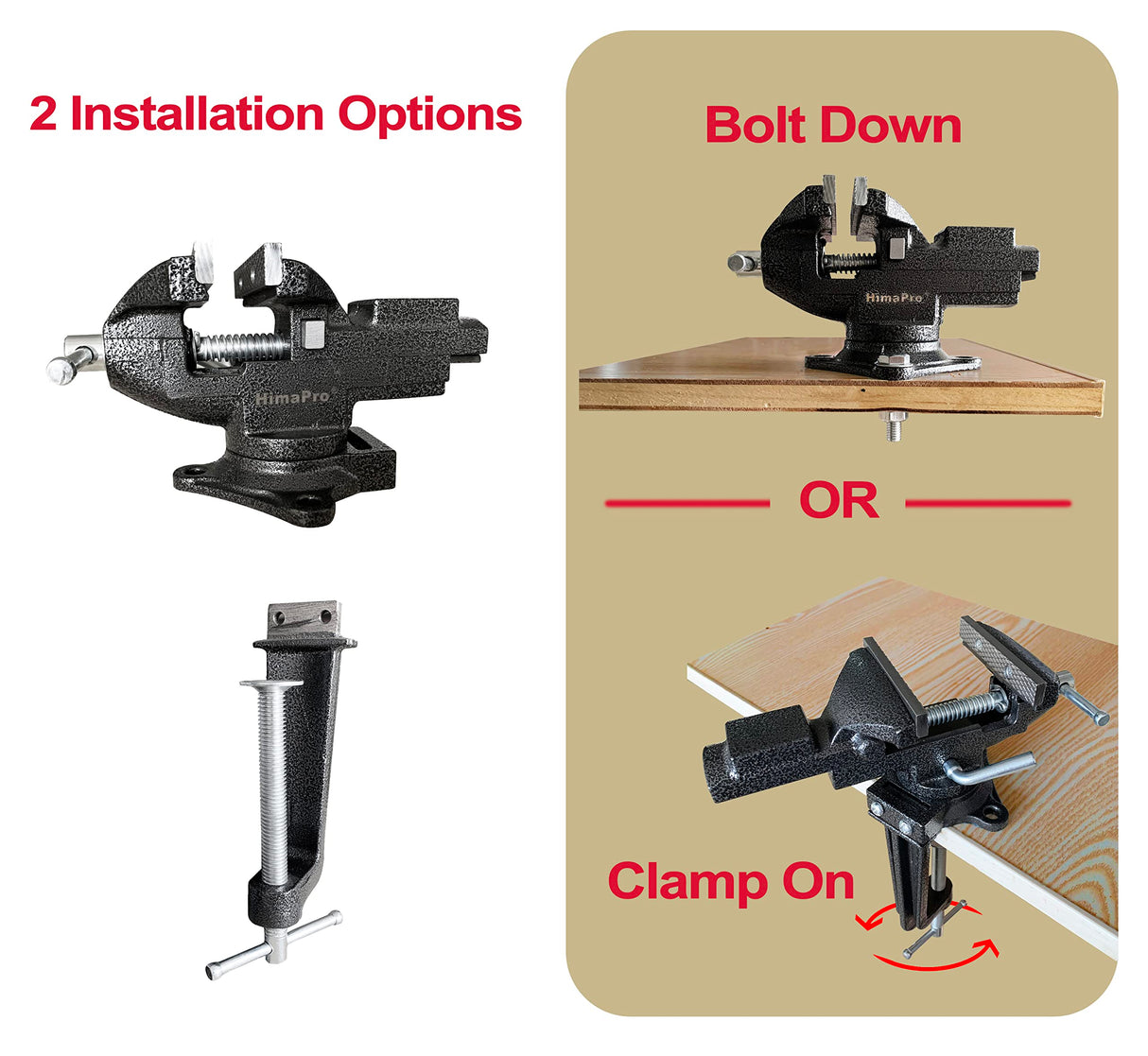 2 Installation Options

HimaPro

Bolt Down

HimaPro

OR

Clamp On