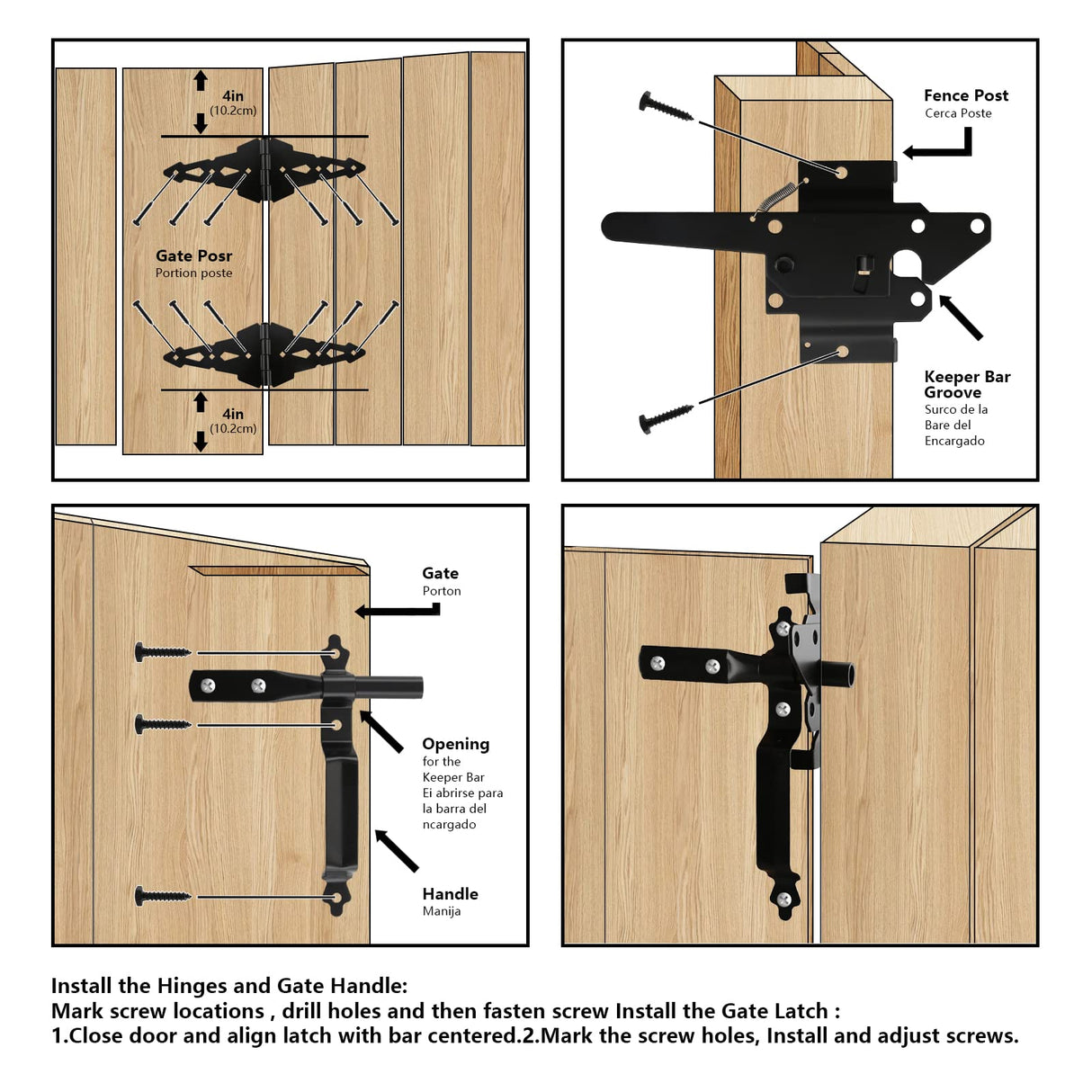 4in
(10.2cm)

Gate Posr
Portion poste

4in
(10.2cm)

Fence Post
Cerca Poste

Keeper Bar Groove
Surco de la Bare del Encargado

Gate
Porton

Opening
for the Keeper Bar
Ei abrirse para la barra del ncargado

Handle
Manija

Install the Hinges and Gate Handle:
Mark screw locations , drill holes and then fasten screw Install the Gate Latch :
1.Close door and align latch with bar centered.2.Mark the screw holes, Install and adjust screws.