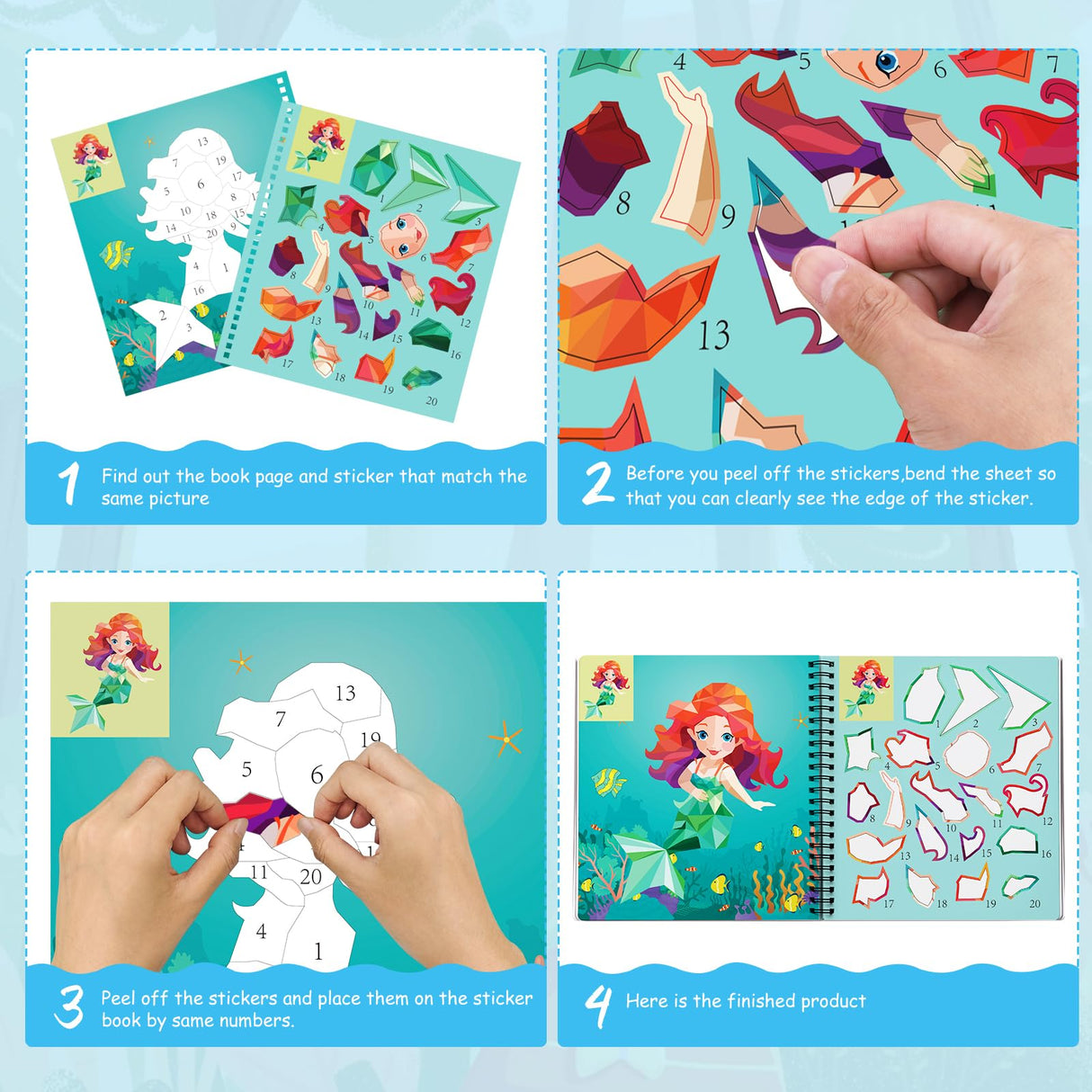 1 Find out the book page and sticker that match the same picture

2 Before you peel off the stickers,bend the sheet so that you can clearly see the edge of the sticker.

3 Peel off the stickers and place them on the sticker book by same numbers.

4 Here is the finished product