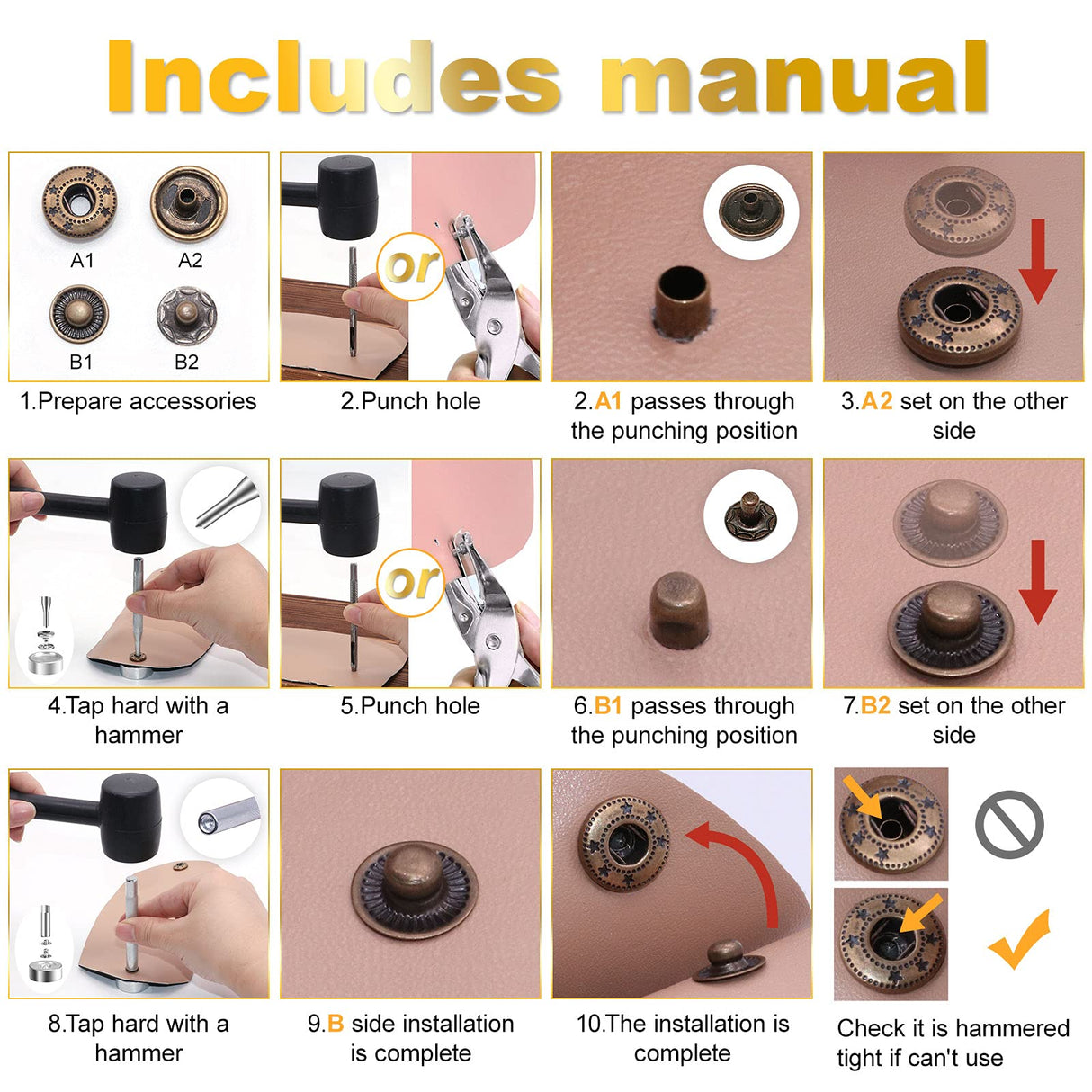 Includes manual

A1 A2
B1 B2
1.Prepare accessories

or
2.Punch hole

2.A1 passes through the punching position

3.A2 set on the other side

4.Tap hard with a hammer

or
5.Punch hole

6.B1 passes through the punching position

7.B2 set on the other side

8.Tap hard with a hammer

9.B side installation is complete

10.The installation is complete

Check it is hammered tight if can't use