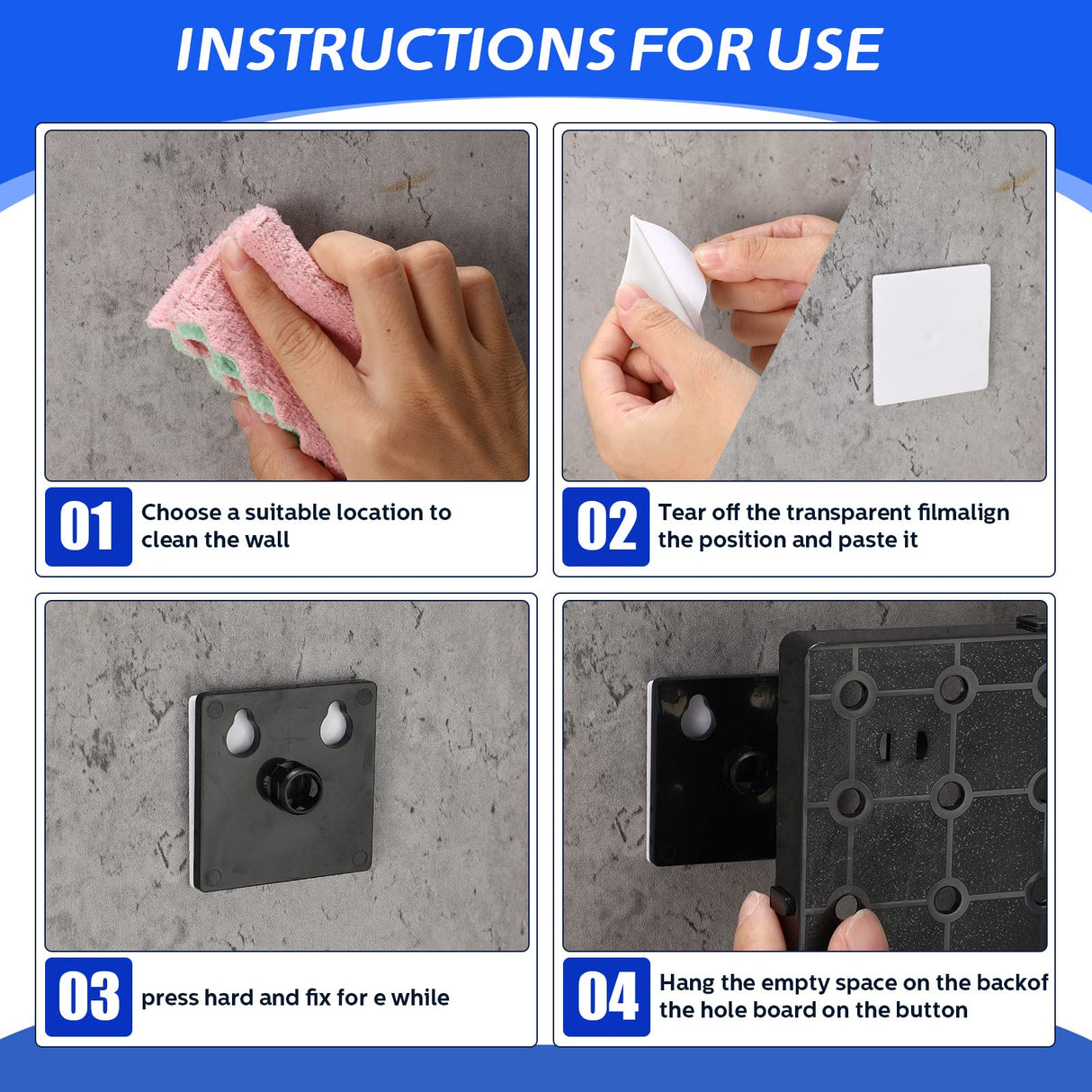 INSTRUCTIONS FOR USE

01 Choose a suitable location to clean the wall

02 Tear off the transparent filmalign the position and paste it

03 press hard and fix for e while

04 Hang the empty space on the backof the hole board on the button