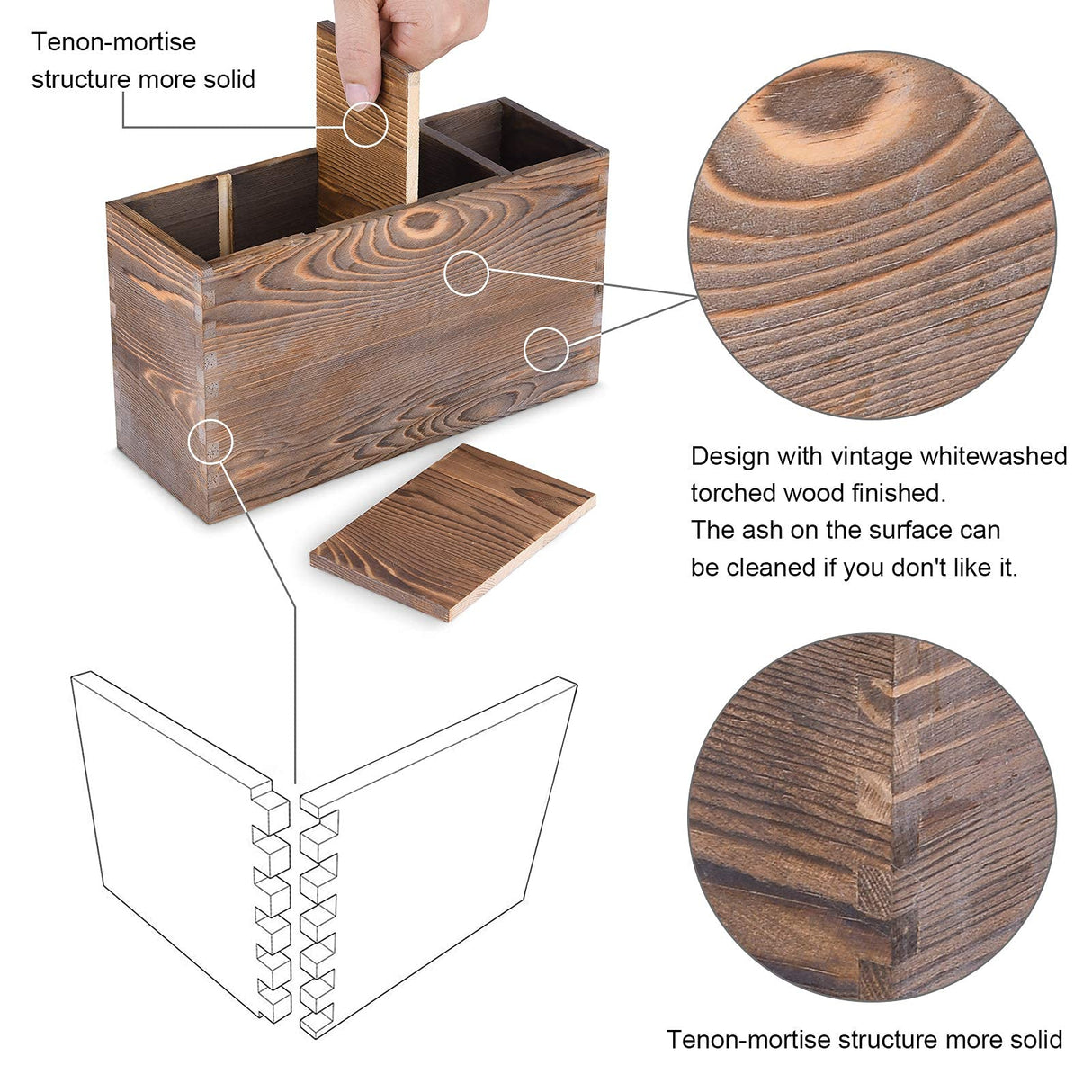 Tenon-mortise structure more solid

Design with vintage whitewashed torched wood finished.
The ash on the surface can be cleaned if you don't like it.

Tenon-mortise structure more solid