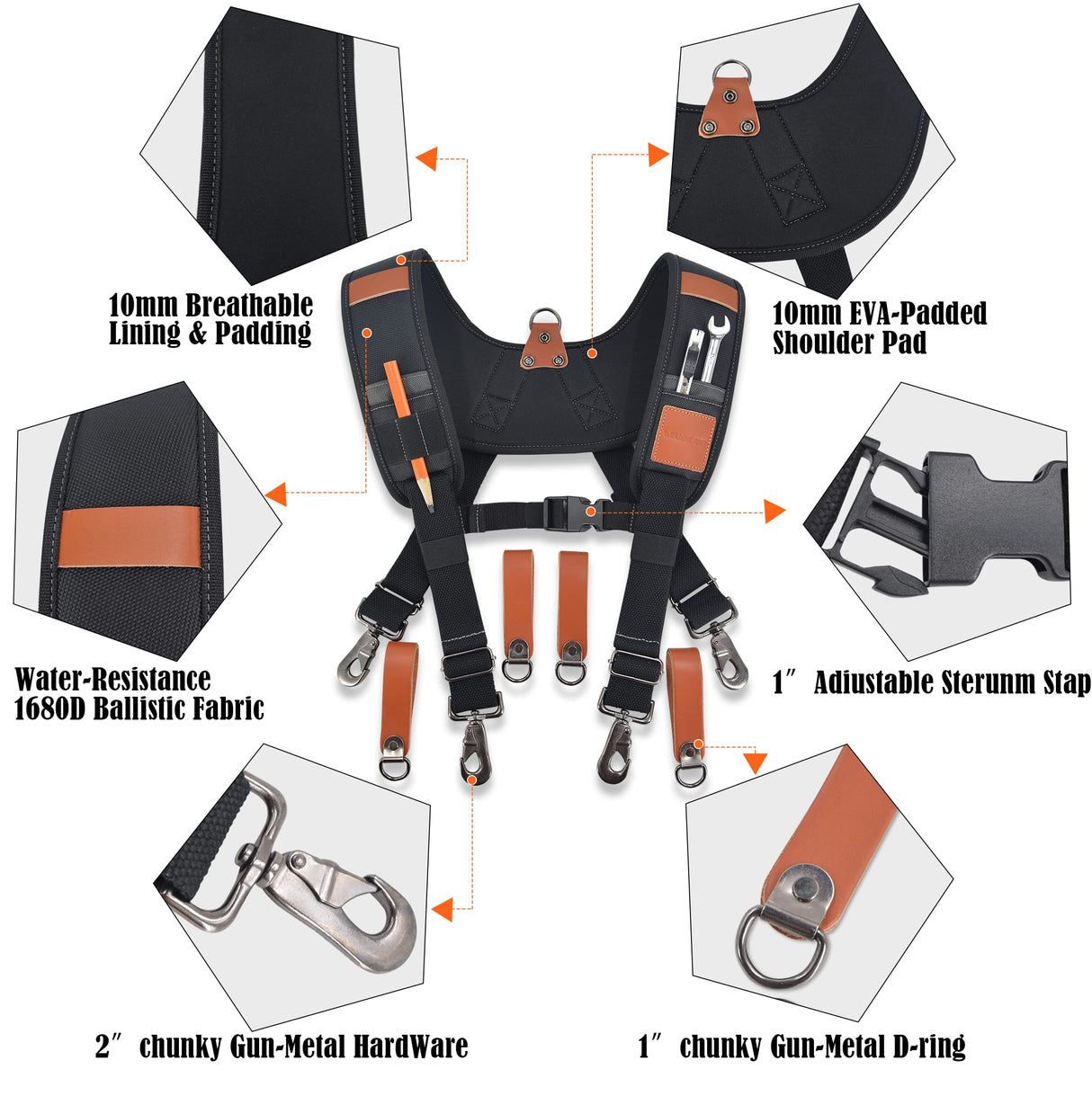 10mm Breathable Lining & Padding

10mm EVA-Padded Shoulder Pad

Water-Resistance 1680D Ballistic Fabric

1″ Adiustable Sterunm Stap

2″ chunky Gun-Metal HardWare

1″ chunky Gun-Metal D-ring