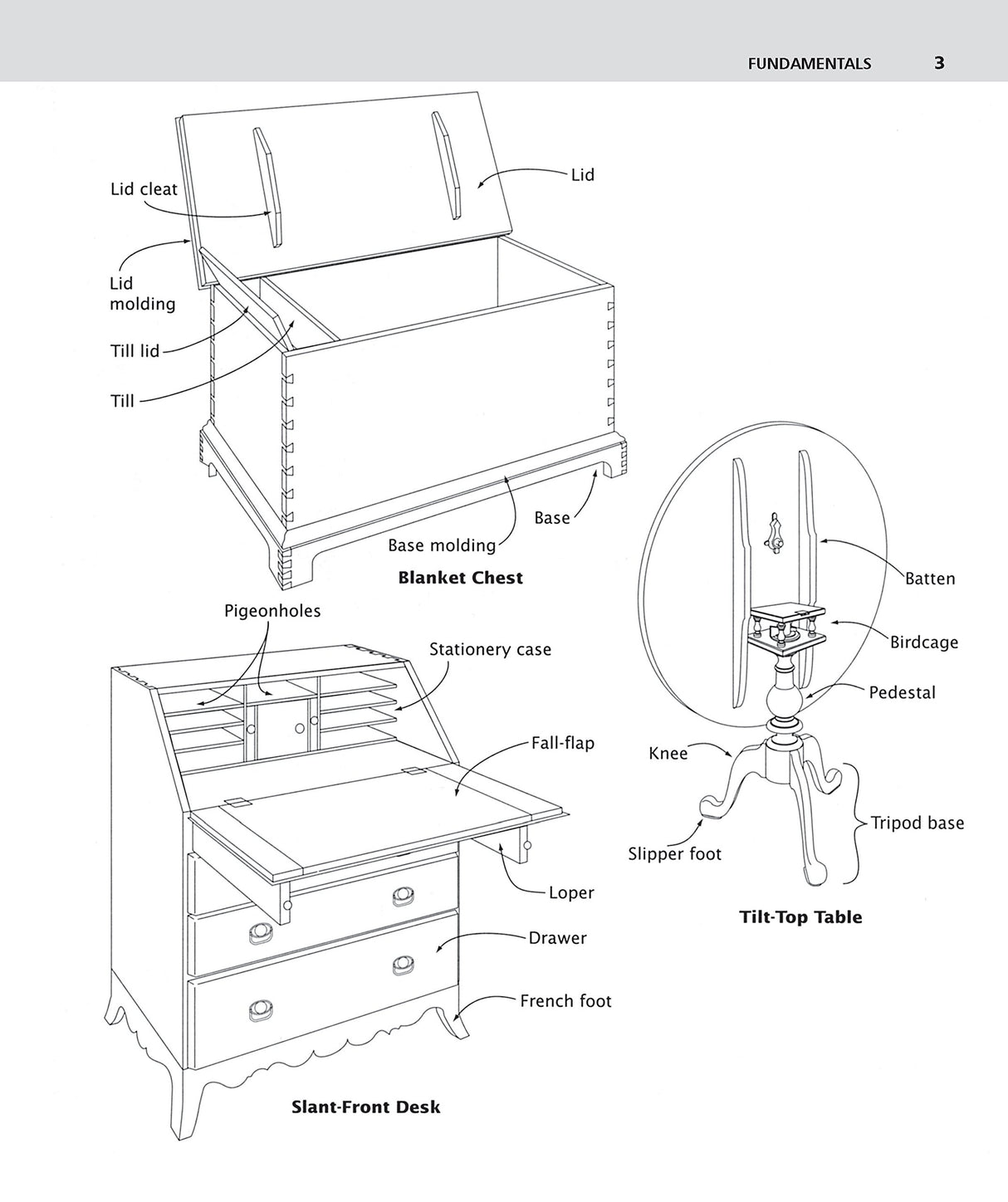 FUNDAMENTALS 3

Lid cleat

Lid

Lid molding

Till lid

Till

Base

Base molding

Blanket Chest

Pigeonholes

Stationery case

Fall-flap

Loper

Drawer

French foot

Slant-Front Desk

Batten

Birdcage

Pedestal

Knee

Tripod base

Slipper foot

Tilt-Top Table