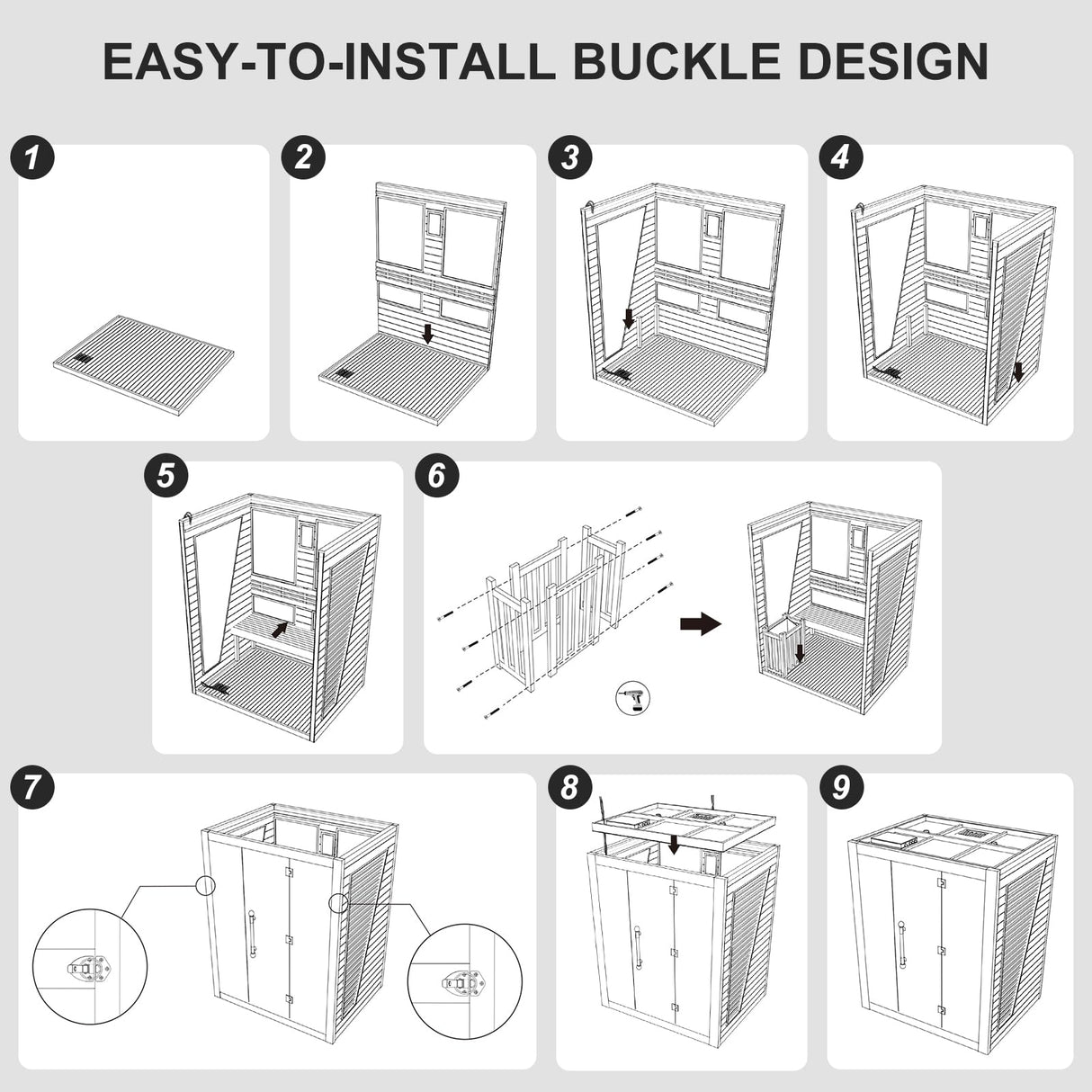 EASY-TO-INSTALL BUCKLE DESIGN

1

2

3

4

5

6

7

8

9