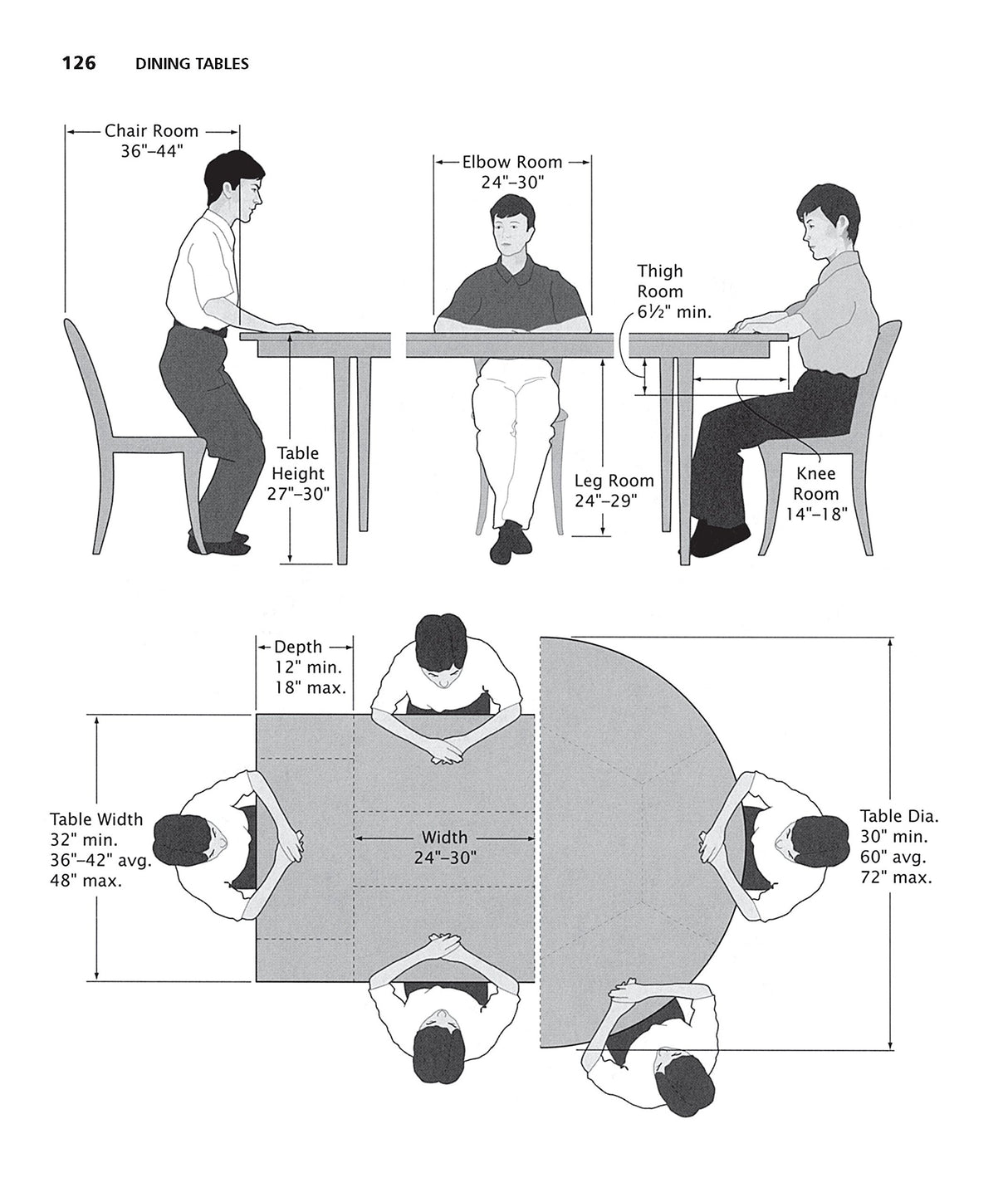 126 DINING TABLES

Chair Room
36"–44"

Elbow Room
24"–30"

Thigh Room
6½" min.

Table Height
27"–30"

Leg Room
24"–29"

Knee Room
14"–18"

Depth
12" min.
18" max.

Table Width
32" min.
36"–42" avg.
48" max.

Width
24"–30"

Table Dia.
30" min.
60" avg.
72" max.