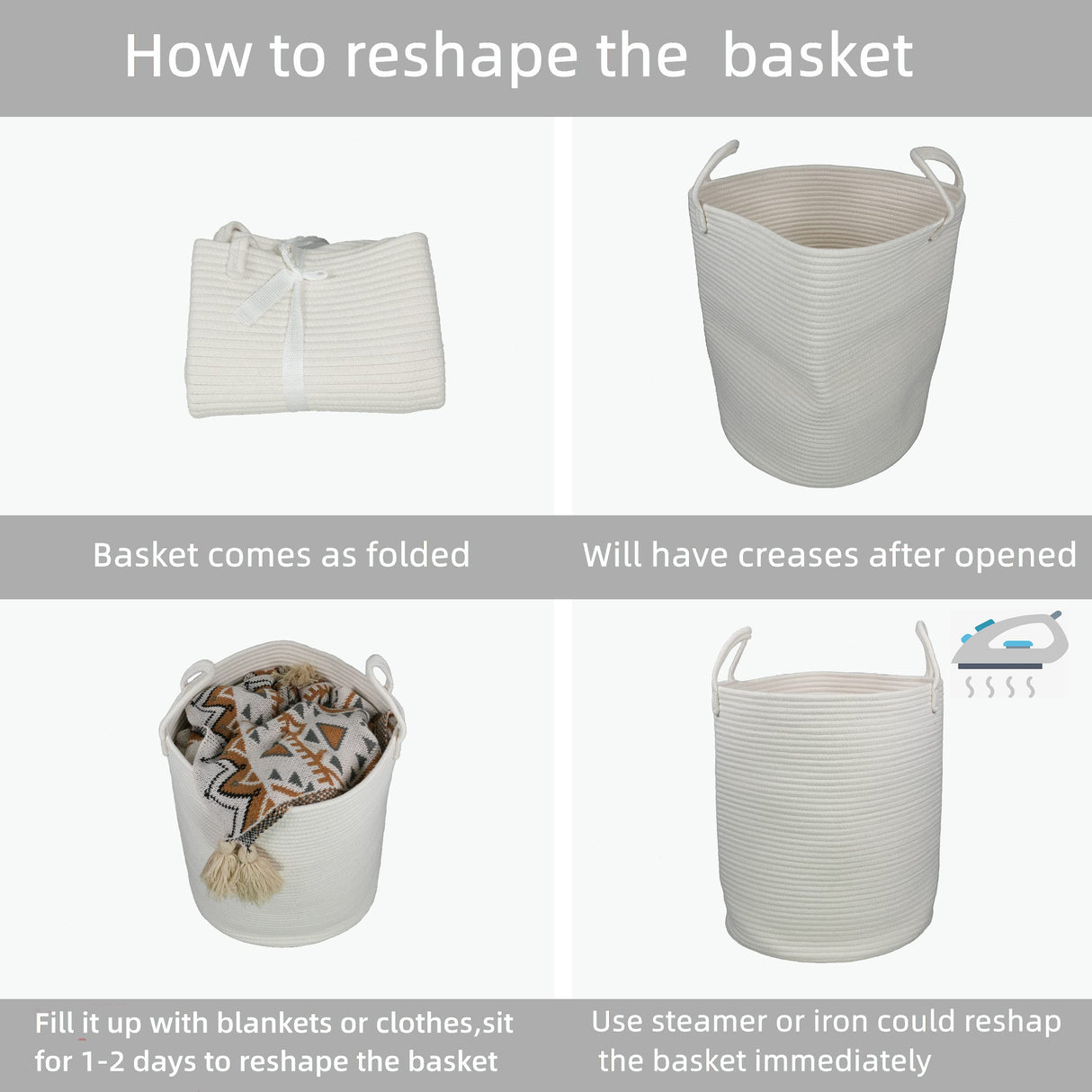 How to reshape the basket

Basket comes as folded

Will have creases after opened

Fill it up with blankets or clothes,sit for 1-2 days to reshape the basket

Use steamer or iron could reshap the basket immediately