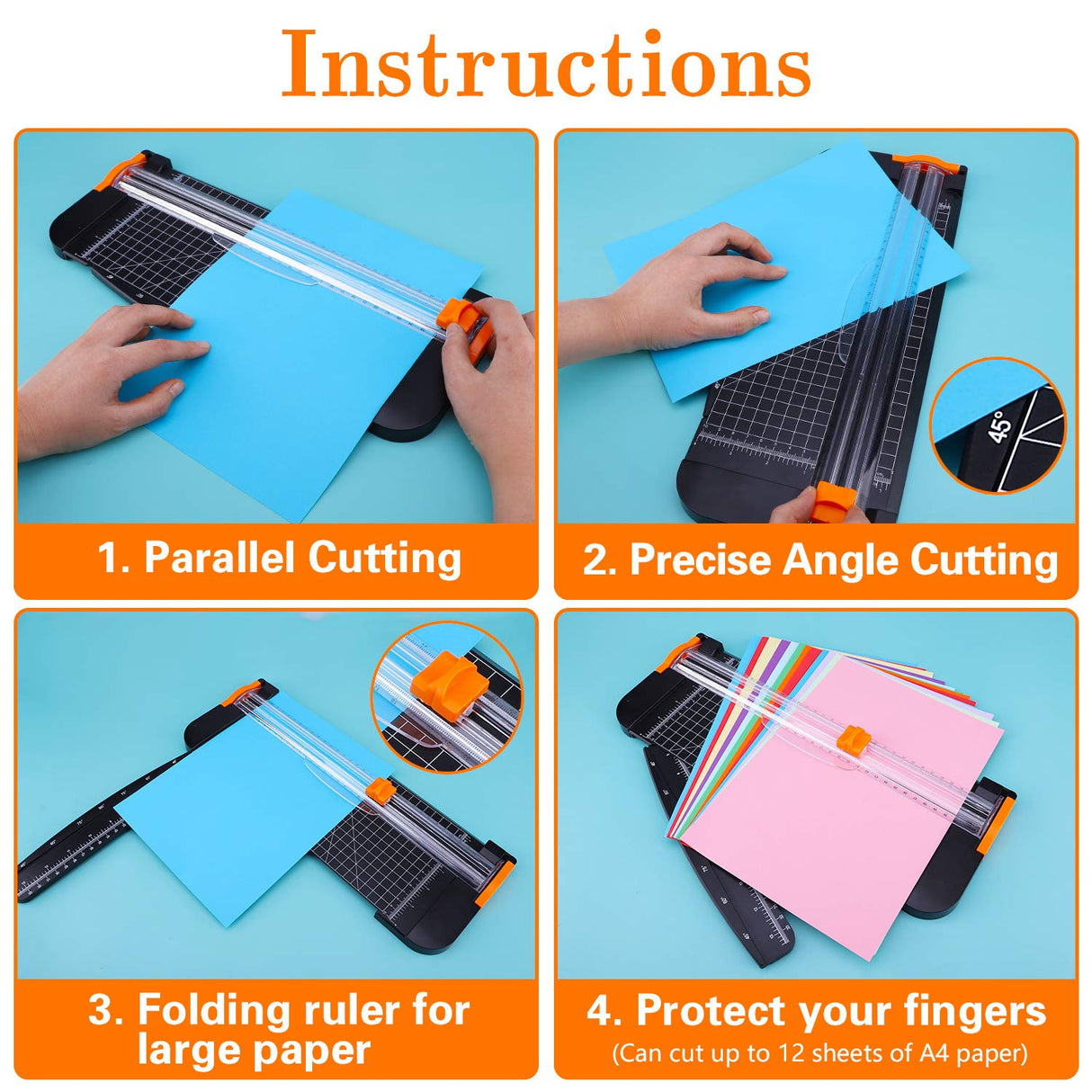 Instructions

45°

1. Parallel Cutting

2. Precise Angle Cutting

3. Folding ruler for large paper

4. Protect your fingers
(Can cut up to 12 sheets of A4 paper)