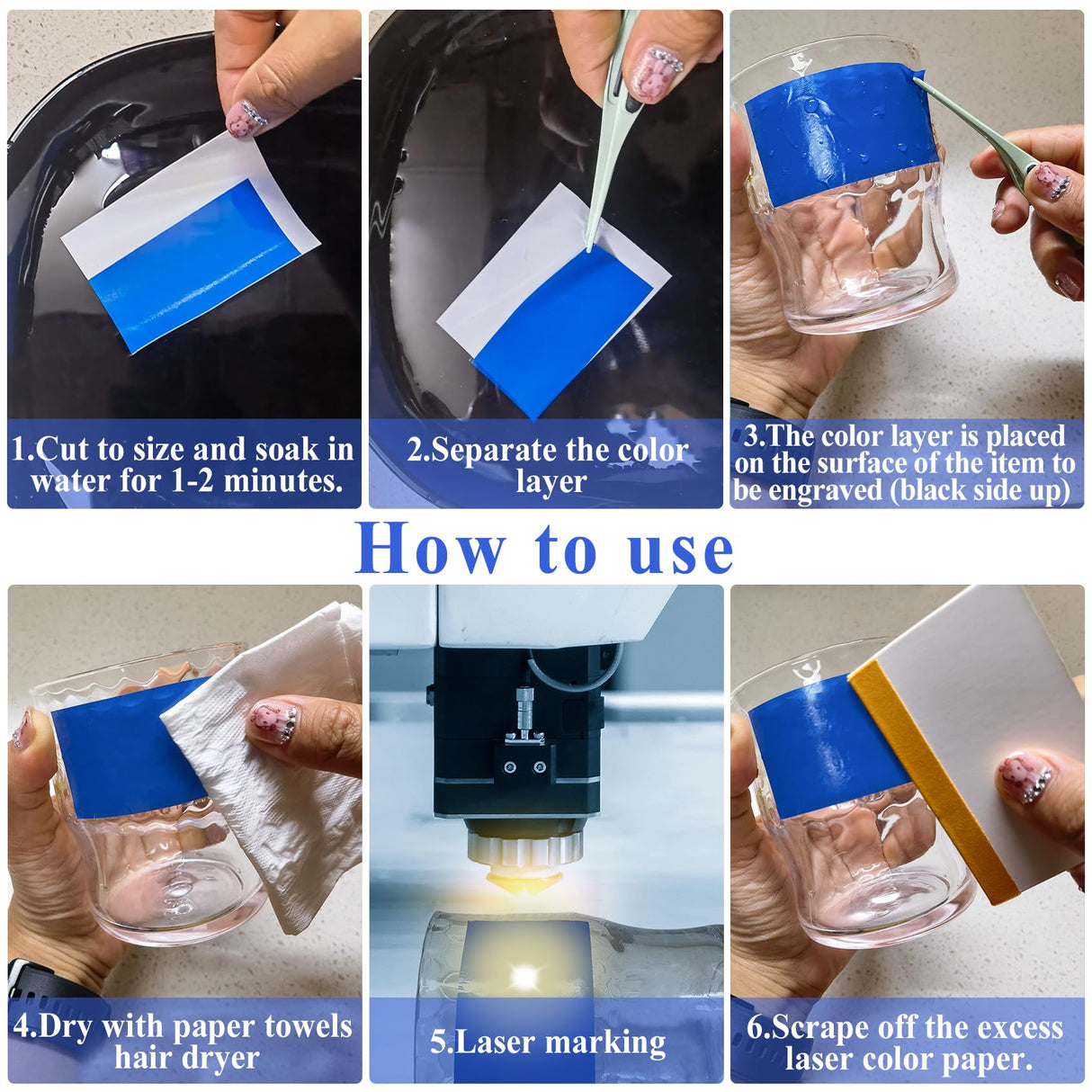 1.Cut to size and soak in water for 1-2 minutes.

2.Separate the color layer

3.The color layer is placed on the surface of the item to be engraved (black side up)

How to use

4.Dry with paper towels hair dryer

5.Laser marking

6.Scrape off the excess laser color paper.