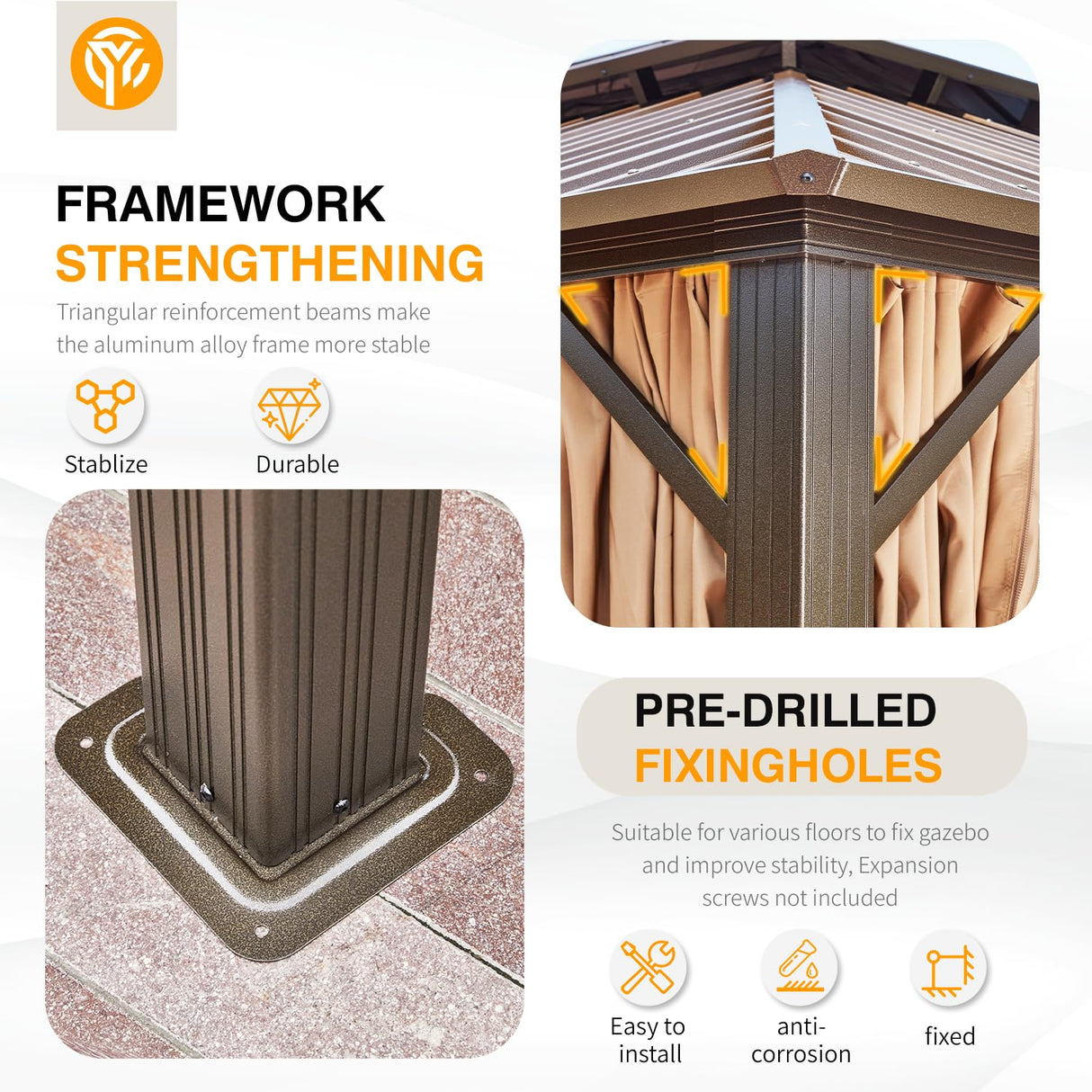 FRAMEWORK
STRENGTHENING

Triangular reinforcement beams make the aluminum alloy frame more stable

Stablize

Durable

PRE-DRILLED
FIXINGHOLES

Suitable for various floors to fix gazebo and improve stability, Expansion screws not included

Easy to install

anti-corrosion

fixed