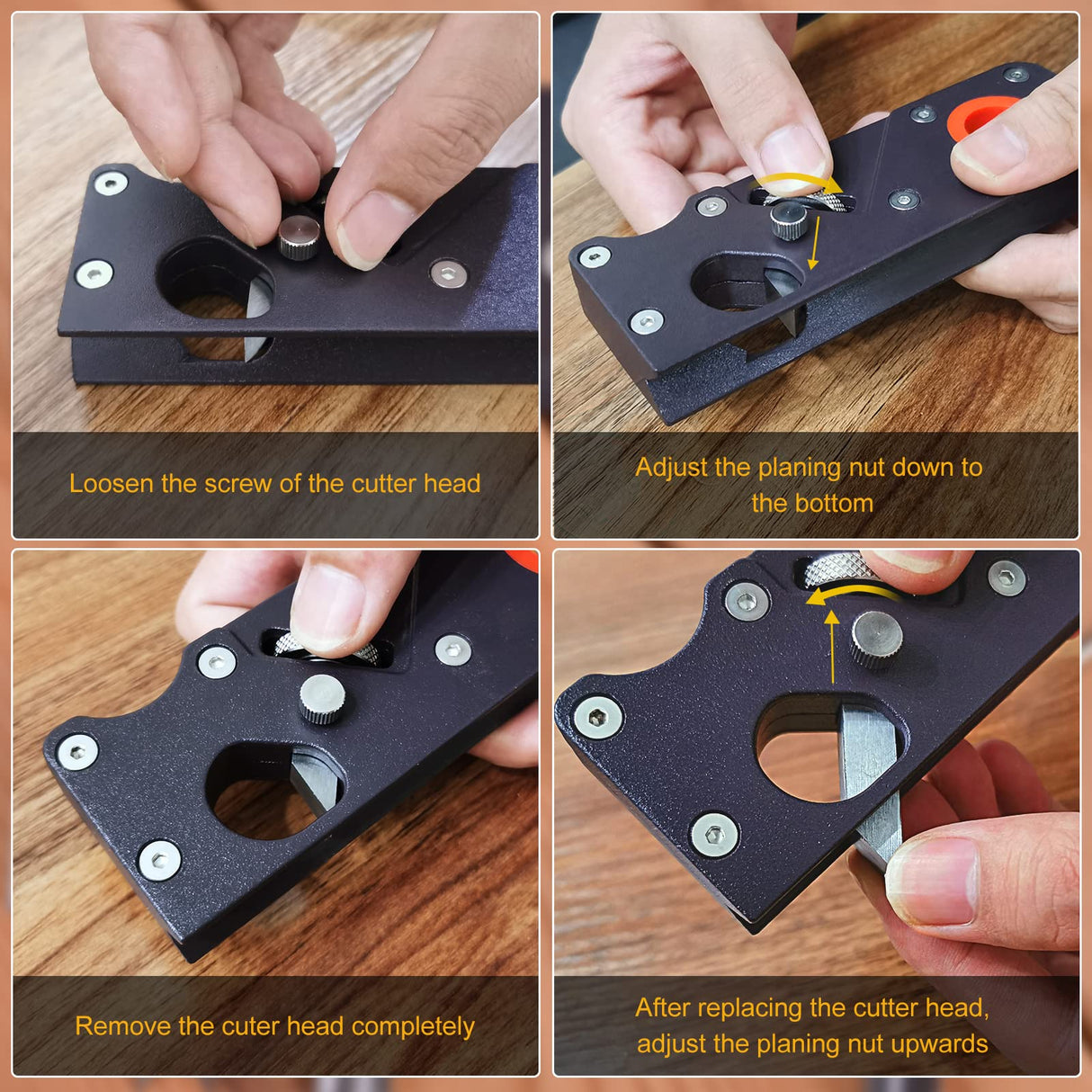 Loosen the screw of the cutter head

Adjust the planing nut down to the bottom

Remove the cuter head completely

After replacing the cutter head, adjust the planing nut upwards