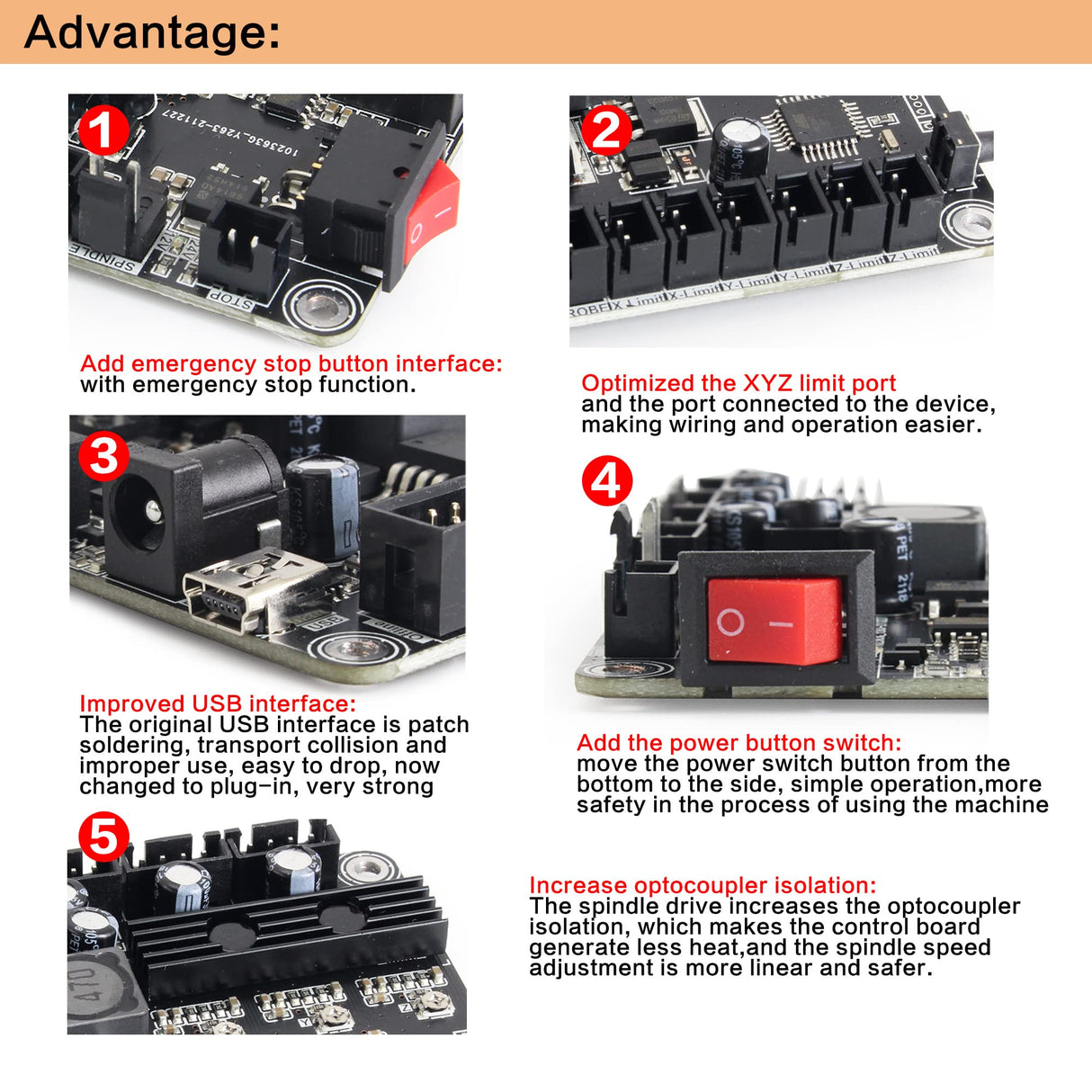 Advantage:

1

Add emergency stop button interface:
with emergency stop function.

2

Optimized the XYZ limit port
and the port connected to the device, making wiring and operation easier.

3

Improved USB interface:
The original USB interface is patch soldering, transport collision and improper use, easy to drop, now changed to plug-in, very strong

4

Add the power button switch:
move the power switch button from the bottom to the side, simple operation,more safety in the process of using the machine

5

Increase optocoupler isolation:
The spindle drive increases the optocoupler isolation, which makes the control board generate less heat,and the spindle speed adjustment is more linear and safer.