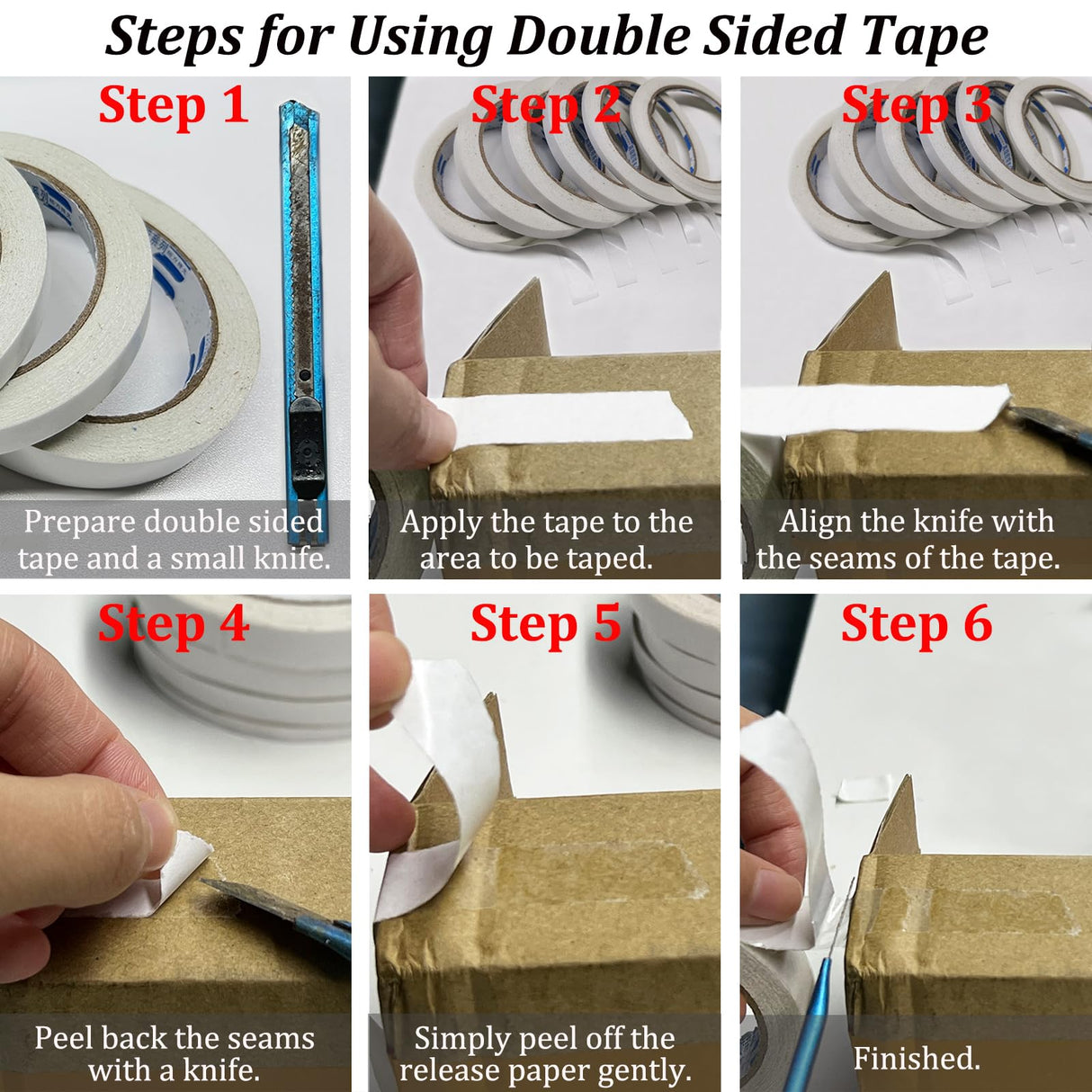 Steps for Using Double Sided Tape

Step 1

Prepare double sided tape and a small knife.

Step 2

Apply the tape to the area to be taped.

Step 3

Align the knife with the seams of the tape.

Step 4

Peel back the seams with a knife.

Step 5

Simply peel off the release paper gently.

Step 6

Finished.