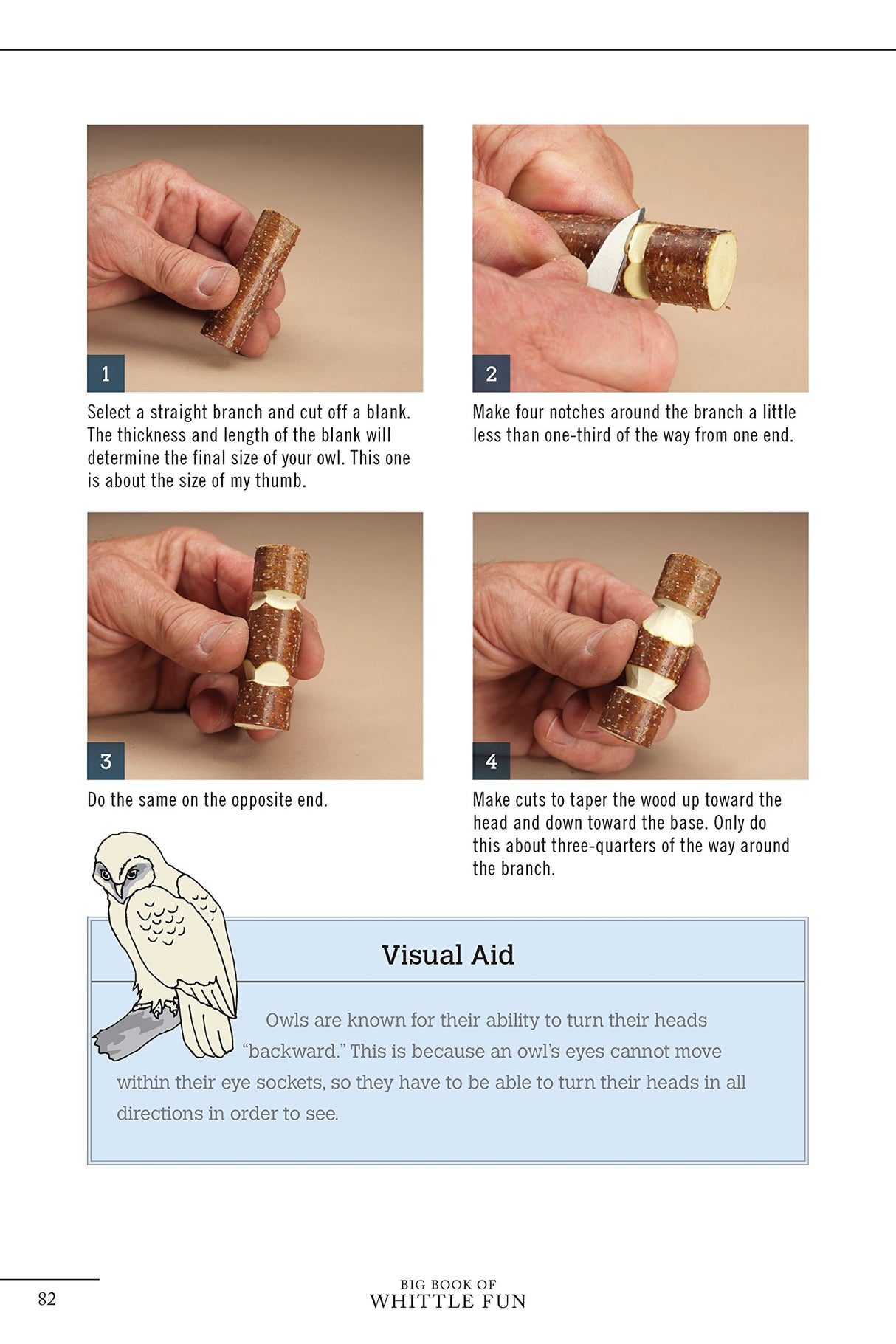 1

Select a straight branch and cut off a blank. The thickness and length of the blank will determine the final size of your owl. This one is about the size of my thumb.

2

Make four notches around the branch a little less than one-third of the way from one end.

3

Do the same on the opposite end.

4

Make cuts to taper the wood up toward the head and down toward the base. Only do this about three-quarters of the way around the branch.

Visual Aid

Owls are known for their ability to turn their heads "backward." This is because an owl's eyes cannot move within their eye sockets, so they have to be able to turn their heads in all directions in order to see.

82

BIG BOOK OF
WHITTLE FUN