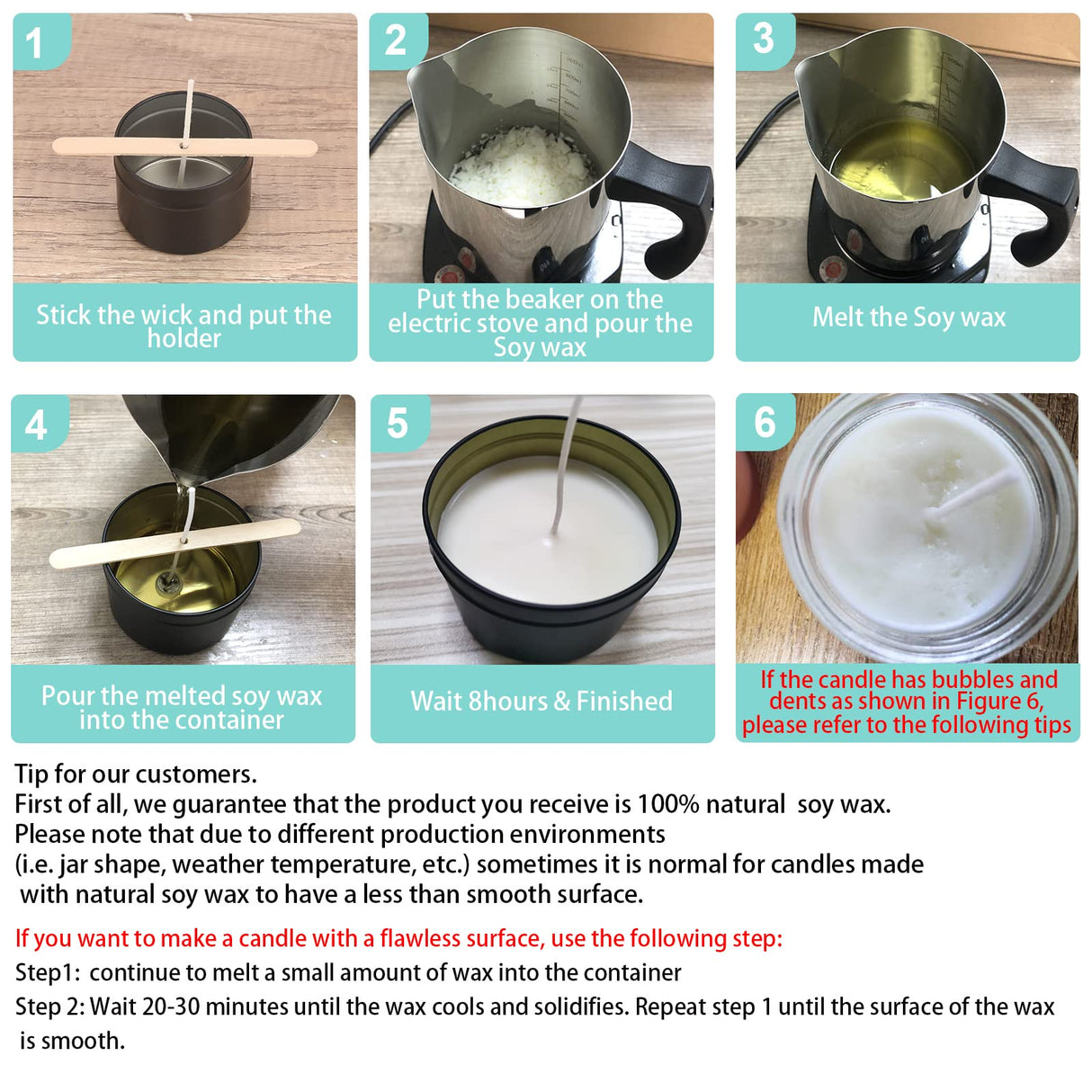 1
Stick the wick and put the holder

2
Put the beaker on the electric stove and pour the Soy wax

3
Melt the Soy wax

4
Pour the melted soy wax into the container

5
Wait 8hours & Finished

6
If the candle has bubbles and dents as shown in Figure 6, please refer to the following tips

Tip for our customers.
First of all, we guarantee that the product you receive is 100% natural soy wax.
Please note that due to different production environments (i.e. jar shape, weather temperature, etc.) sometimes it is normal for candles made with natural soy wax to have a less than smooth surface.

If you want to make a candle with a flawless surface, use the following step:
Step1: continue to melt a small amount of wax into the container
Step 2: Wait 20-30 minutes until the wax cools and solidifies. Repeat step 1 until the surface of the wax is smooth.