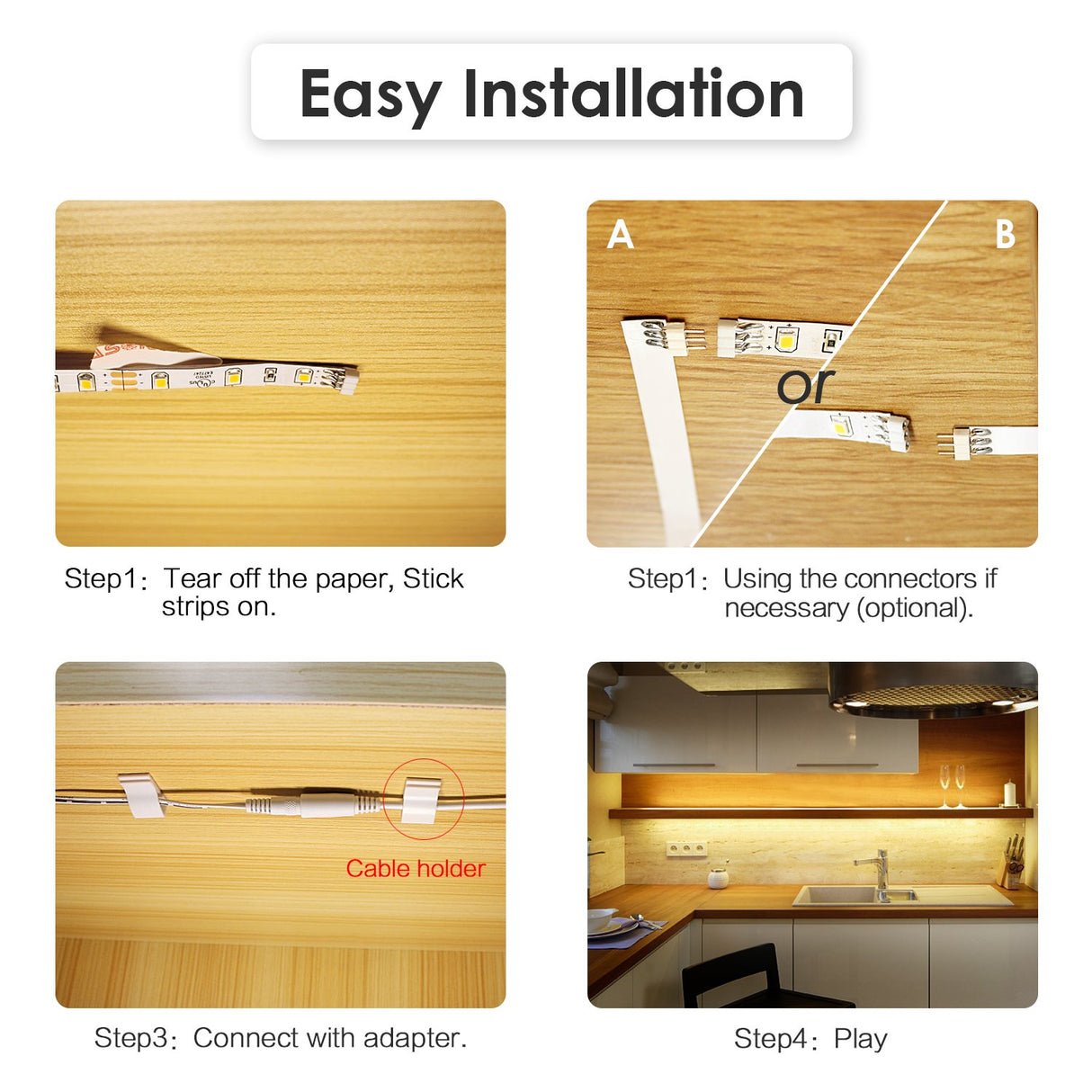 Easy Installation

Step1: Tear off the paper, Stick strips on.

A

B

or

Step1: Using the connectors if necessary (optional).

Cable holder

Step3: Connect with adapter.

Step4: Play