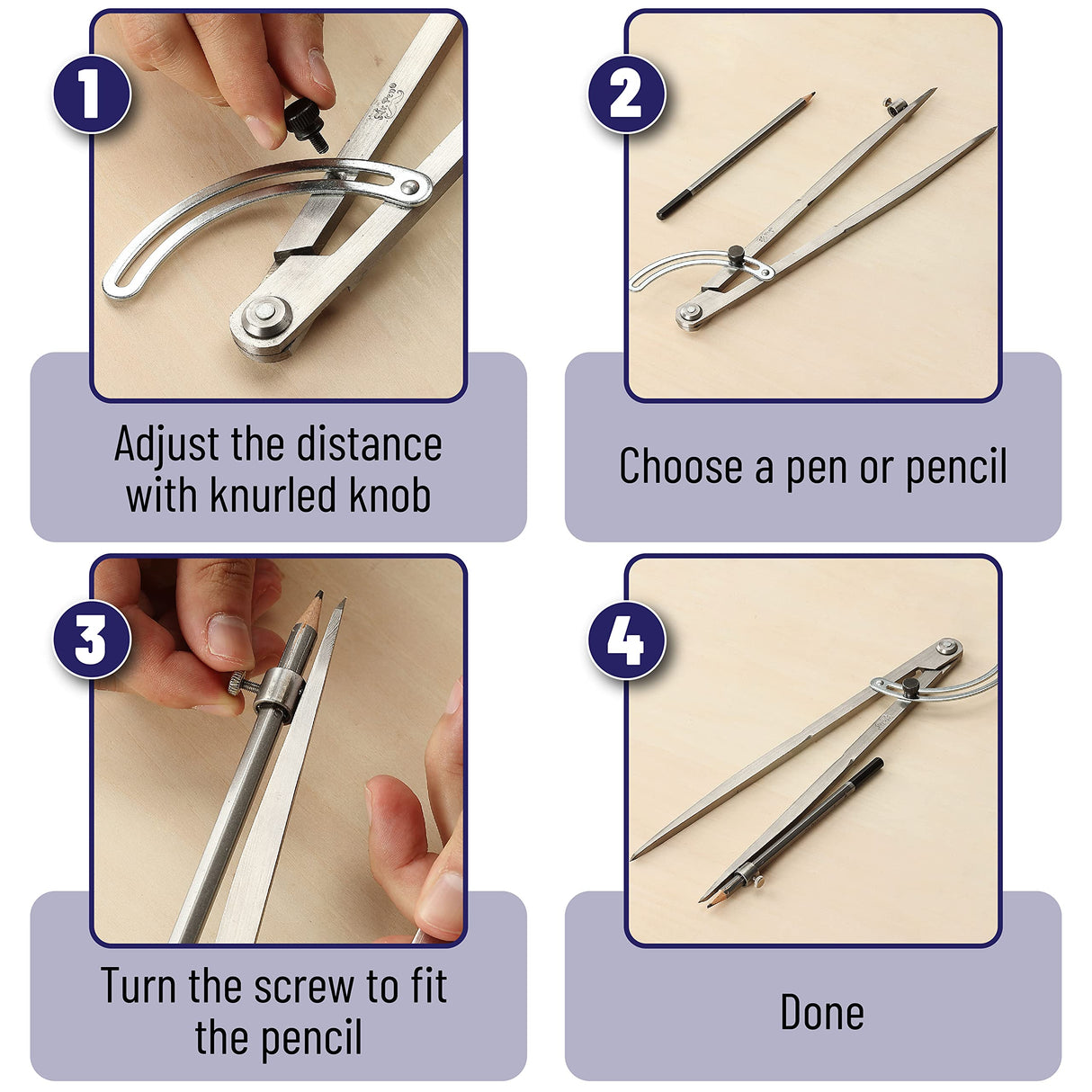 1

Adjust the distance with knurled knob

2

Choose a pen or pencil

3

Turn the screw to fit the pencil

4

Done