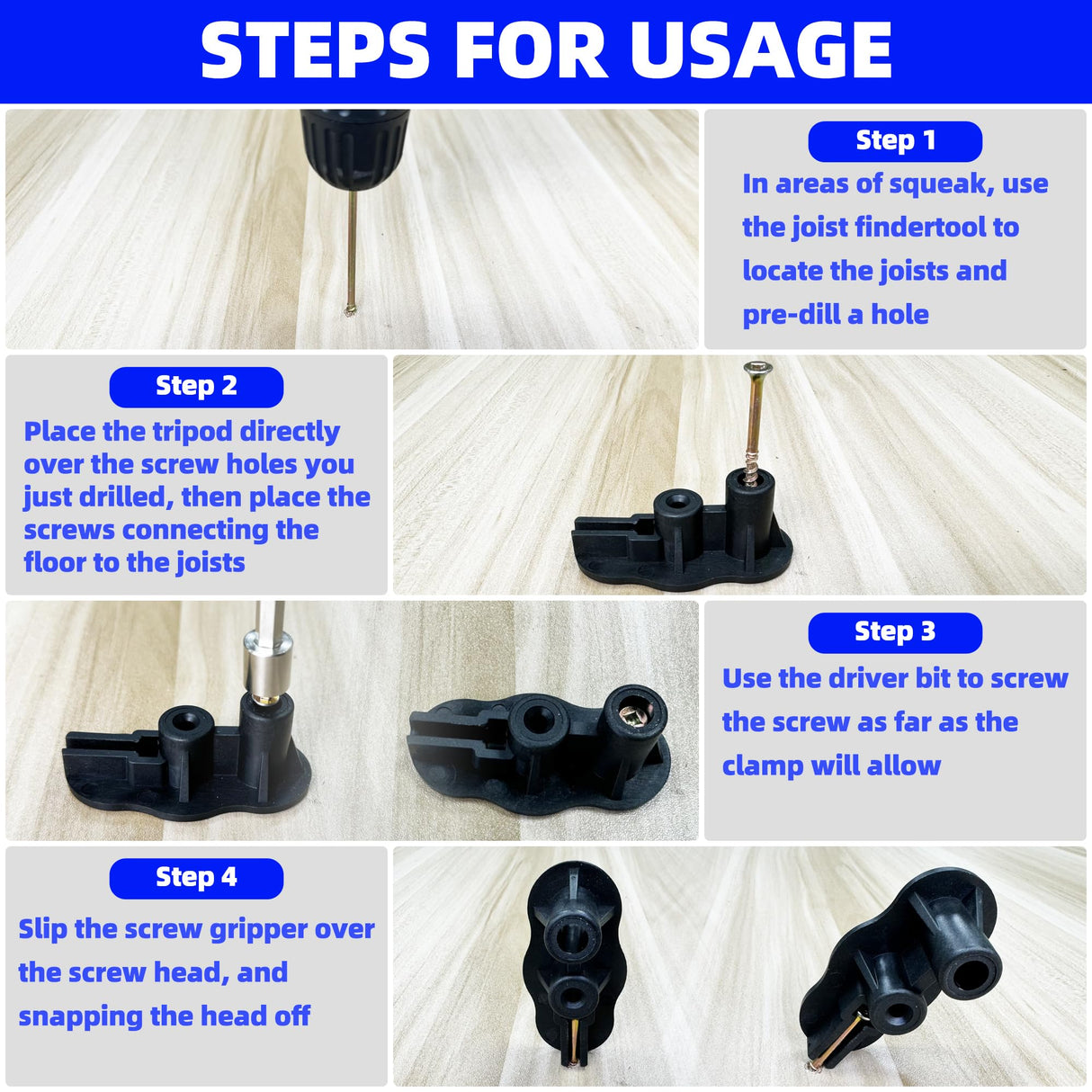 STEPS FOR USAGE

Step 1

In areas of squeak, use the joist findertool to locate the joists and pre-dill a hole

Step 2

Place the tripod directly over the screw holes you just drilled, then place the screws connecting the floor to the joists

Step 3

Use the driver bit to screw the screw as far as the clamp will allow

Step 4

Slip the screw gripper over the screw head, and snapping the head off