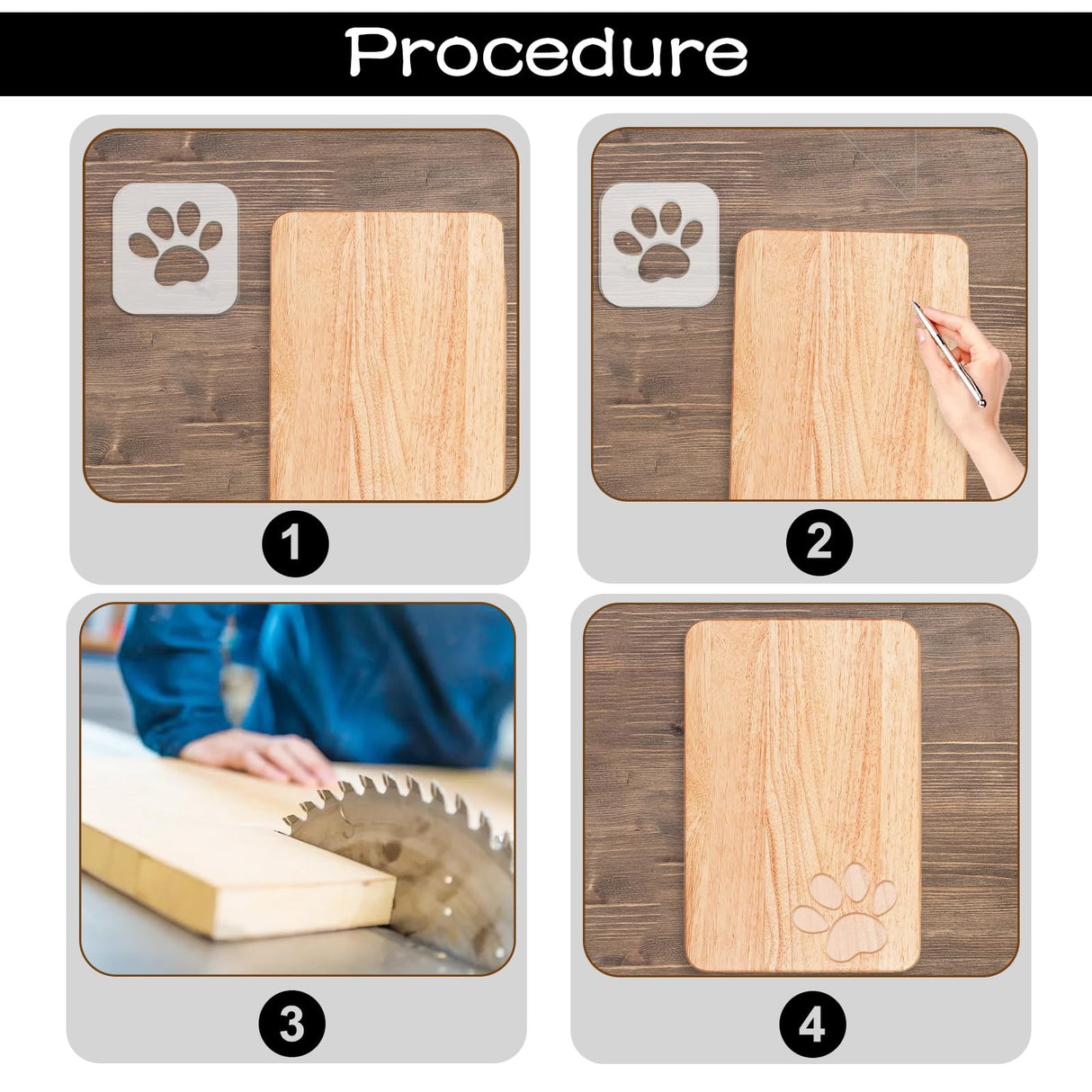 Procedure

1

2

3

4