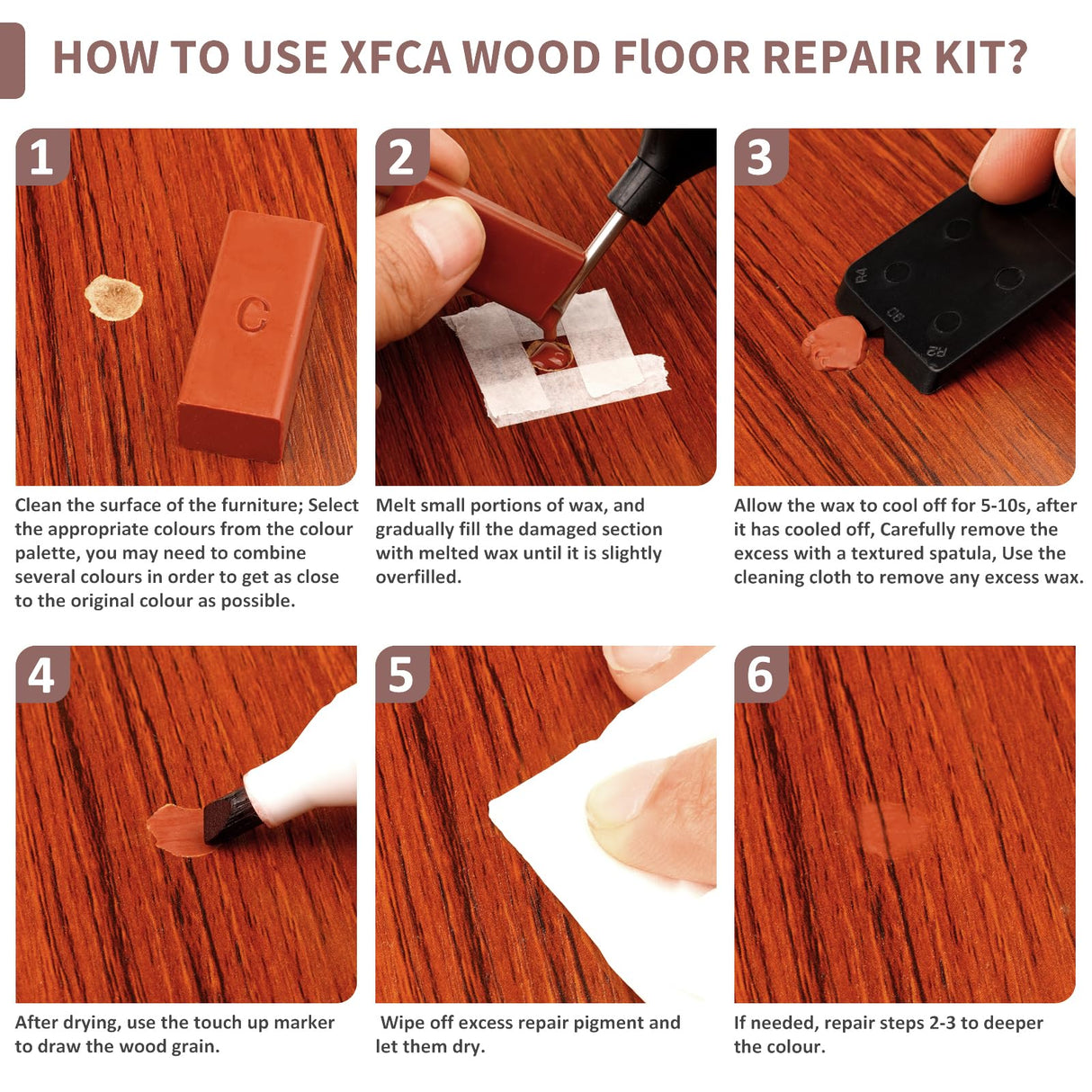 HOW TO USE XFCA WOOD FlOOR REPAIR KIT?

1

C

Clean the surface of the furniture; Select the appropriate colours from the colour palette, you may need to combine several colours in order to get as close to the original colour as possible.

2

Melt small portions of wax, and gradually fill the damaged section with melted wax until it is slightly overfilled.

3

R4

C8

R2

Allow the wax to cool off for 5-10s, after it has cooled off, Carefully remove the excess with a textured spatula, Use the cleaning cloth to remove any excess wax.

4

After drying, use the touch up marker to draw the wood grain.

5

Wipe off excess repair pigment and let them dry.

6

If needed, repair steps 2-3 to deeper the colour.