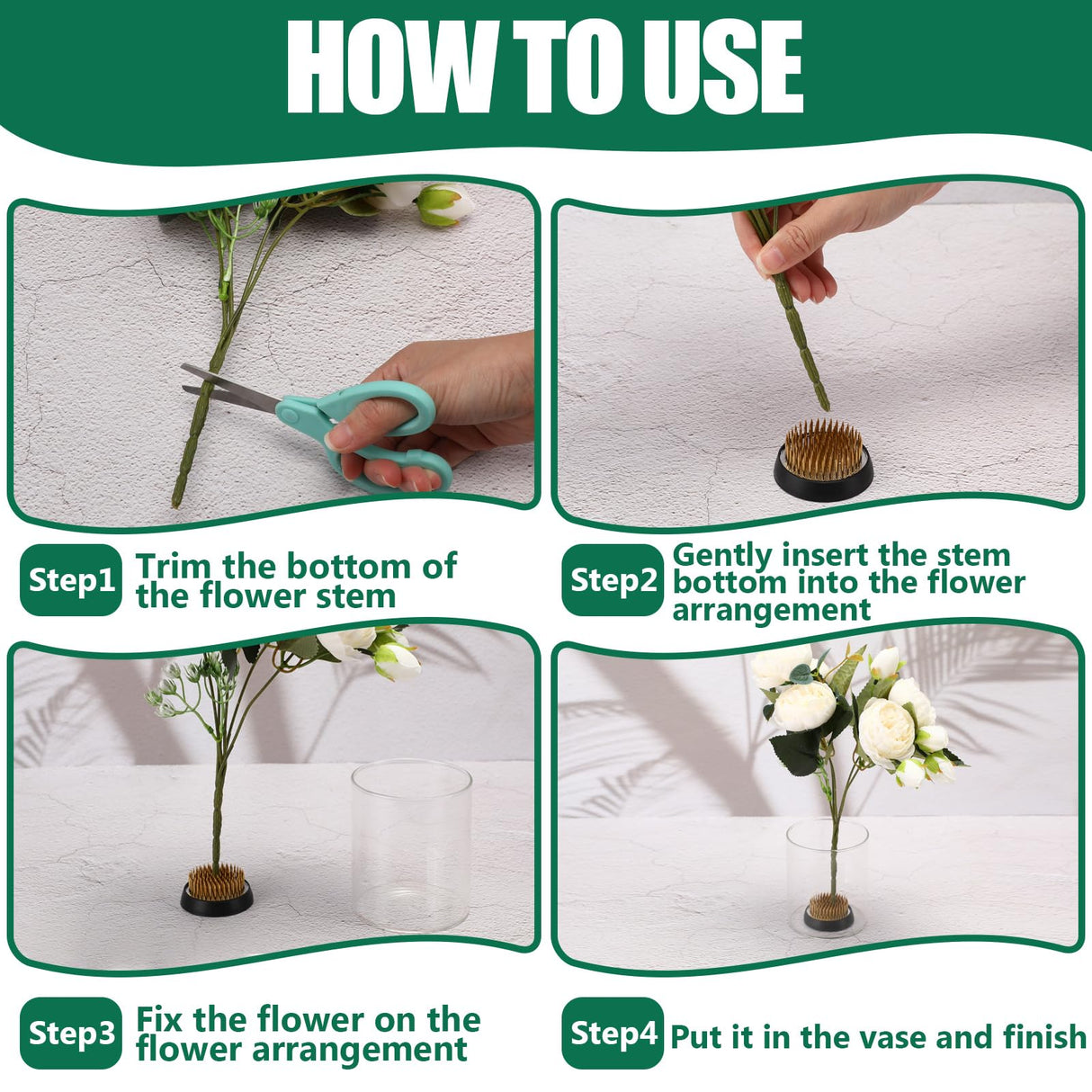 HOW TO USE

Step1 Trim the bottom of the flower stem

Step2 Gently insert the stem bottom into the flower arrangement

Step3 Fix the flower on the flower arrangement

Step4 Put it in the vase and finish