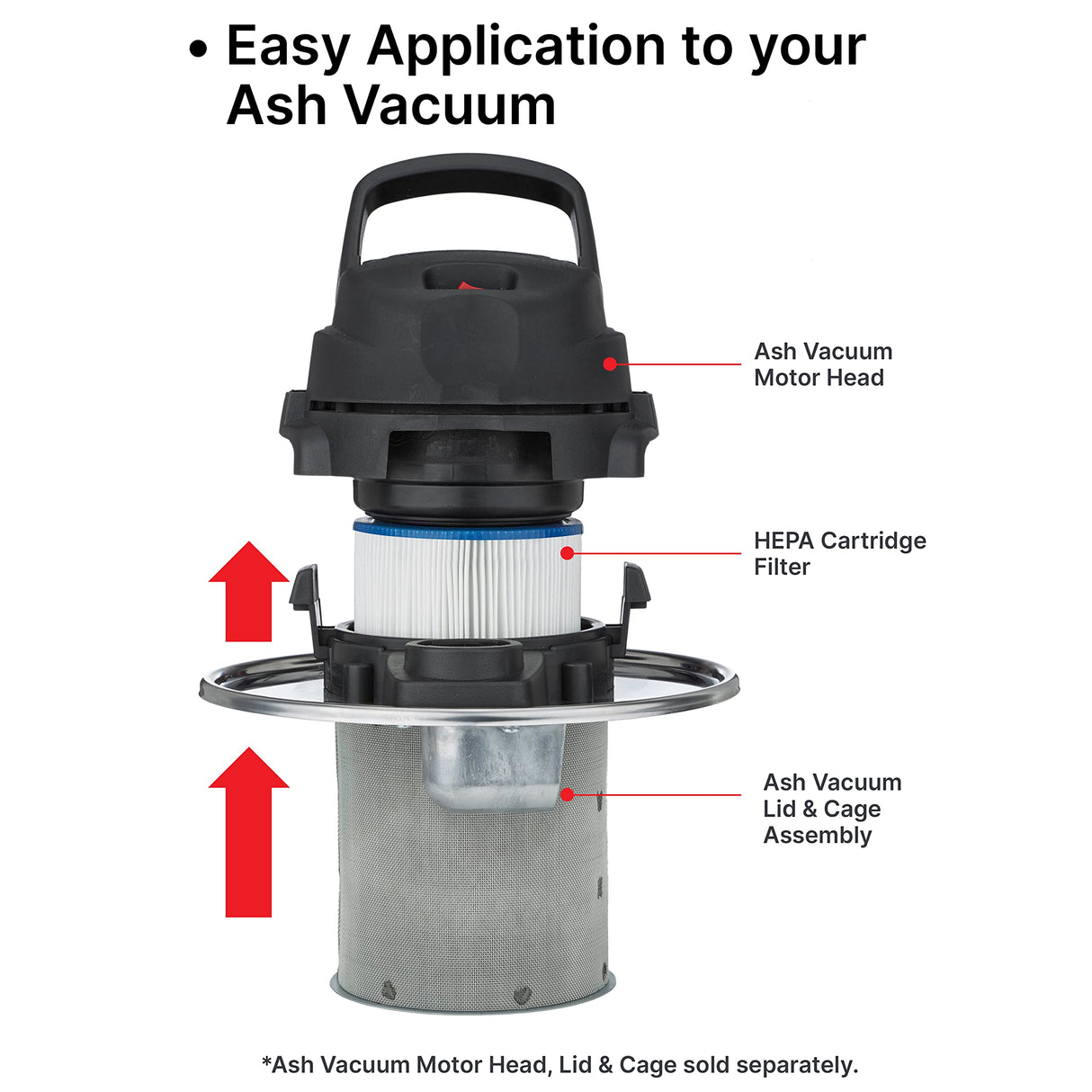 • Easy Application to your Ash Vacuum

Ash Vacuum Motor Head

HEPA Cartridge Filter

Ash Vacuum Lid & Cage Assembly

*Ash Vacuum Motor Head, Lid & Cage sold separately.