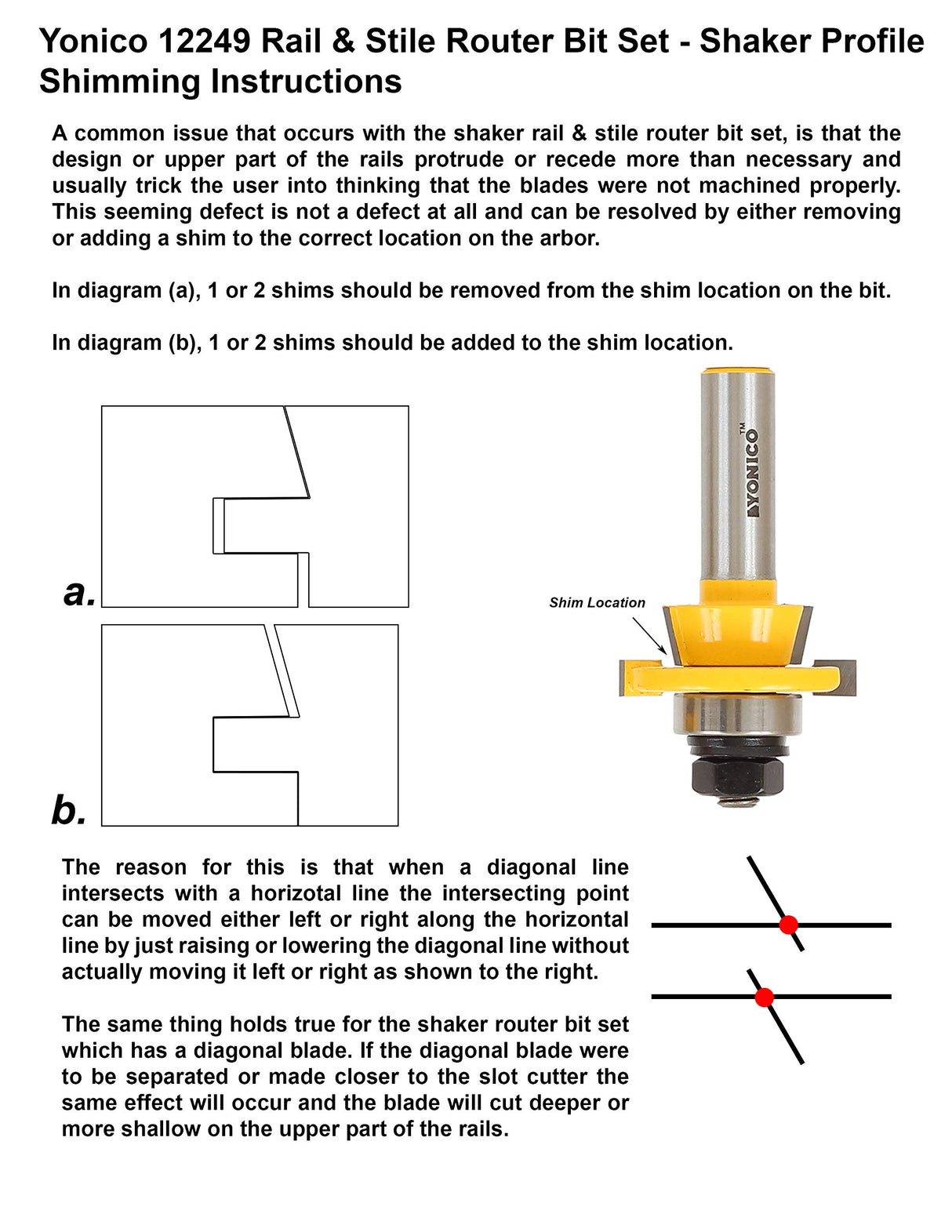 Yonico 12249 Rail & Stile Router Bit Set - Shaker Profile Shimming Instructions

A common issue that occurs with the shaker rail & stile router bit set, is that the design or upper part of the rails protrude or recede more than necessary and usually trick the user into thinking that the blades were not machined properly. This seeming defect is not a defect at all and can be resolved by either removing or adding a shim to the correct location on the arbor.

In diagram (a), 1 or 2 shims should be removed from the shim location on the bit.

In diagram (b), 1 or 2 shims should be added to the shim location.

a.

b.

YONICO™

Shim Location

The reason for this is that when a diagonal line intersects with a horizotal line the intersecting point can be moved either left or right along the horizontal line by just raising or lowering the diagonal line without actually moving it left or right as shown to the right.

The same thing holds true for the shaker router bit set which has a diagonal blade. If the diagonal blade were to be separated or made closer to the slot cutter the same effect will occur and the blade will cut deeper or more shallow on the upper part of the rails.