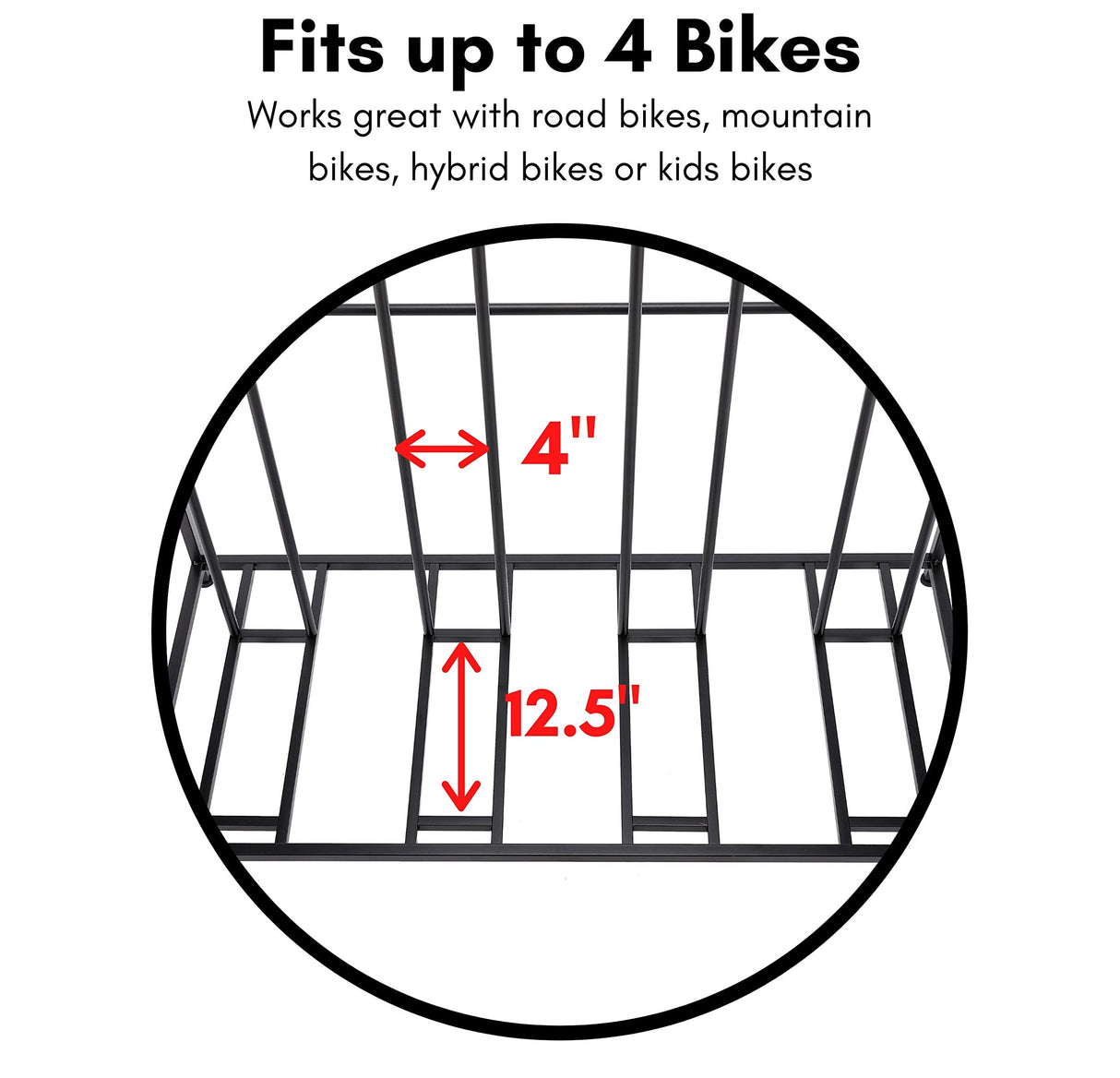 Fits up to 4 Bikes

Works great with road bikes, mountain bikes, hybrid bikes or kids bikes

4"

12.5"