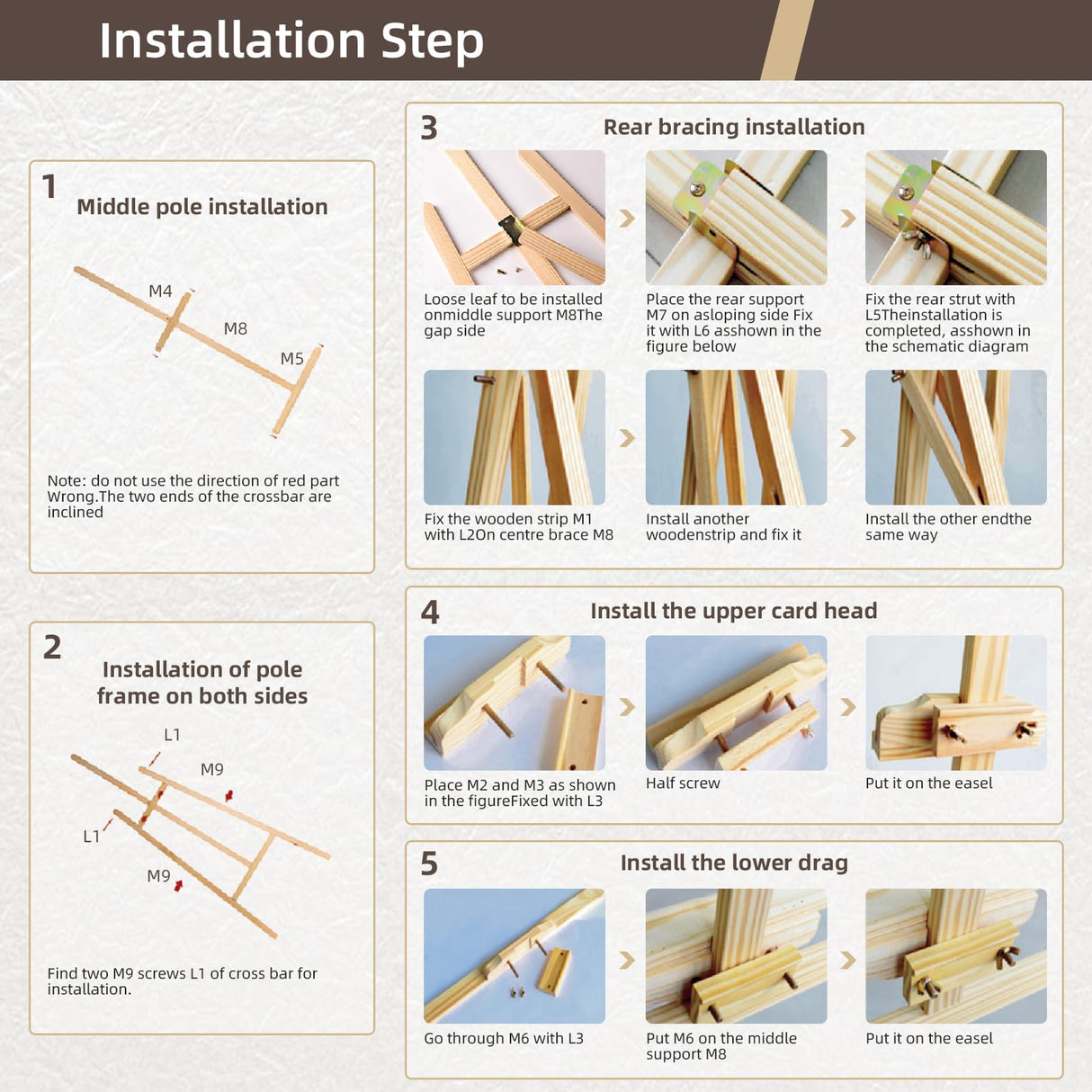 Installation Step

1

Middle pole installation

M4

M8

M5

Note: do not use the direction of red part Wrong.The two ends of the crossbar are inclined

2

Installation of pole frame on both sides

L1

M9

L1

M9

Find two M9 screws L1 of cross bar for installation.

3

Rear bracing installation

Loose leaf to be installed onmiddle support M8The gap side

Place the rear support M7 on asloping side Fix it with L6 asshown in the figure below

Fix the rear strut with L5Theinstallation is completed, asshown in the schematic diagram

Fix the wooden strip M1 with L2On centre brace M8

Install another woodenstrip and fix it

Install the other endthe same way

4

Install the upper card head

Place M2 and M3 as shown in the figureFixed with L3

Half screw

Put it on the easel

5

Install the lower drag

Go through M6 with L3

Put M6 on the middle support M8

Put it on the easel