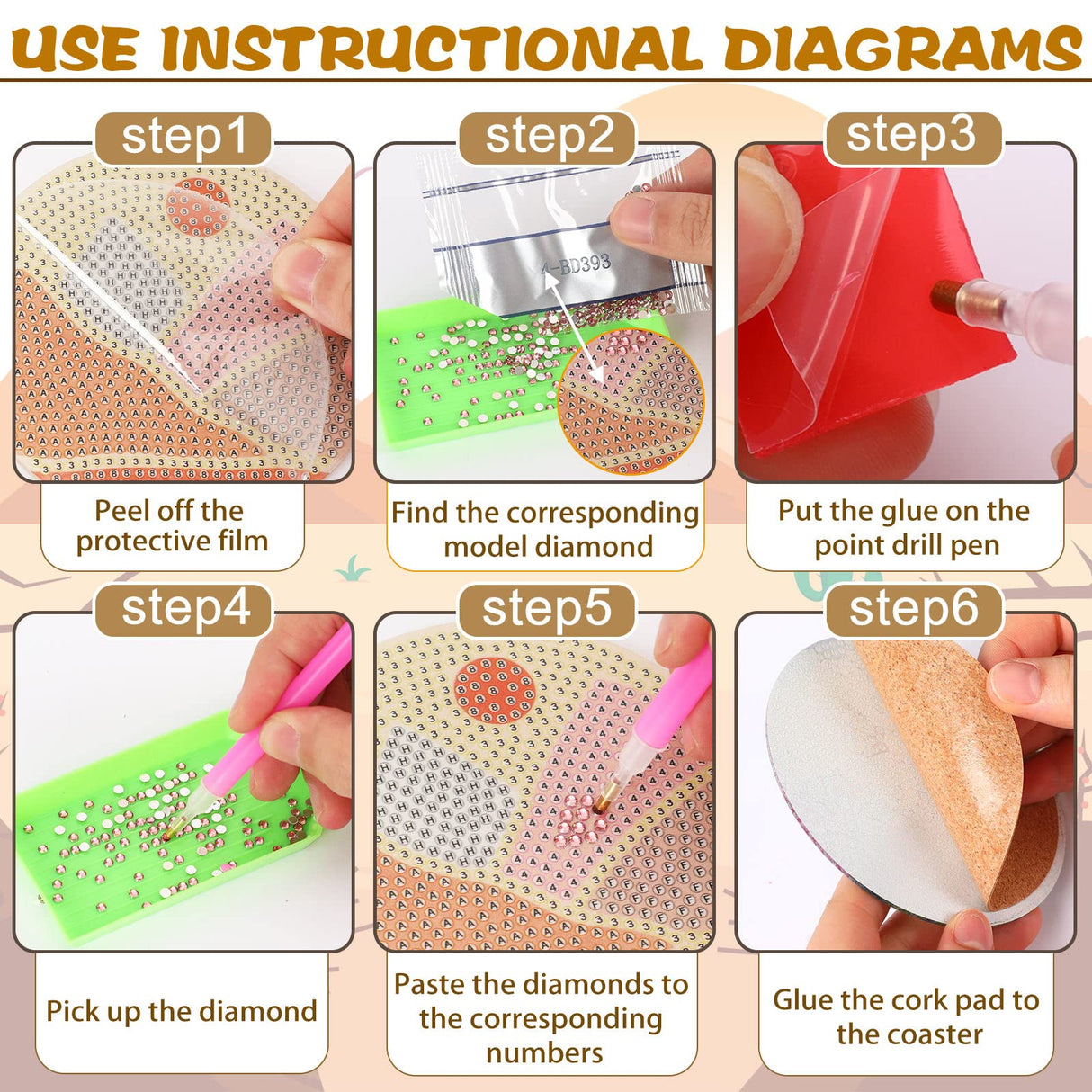 USE INSTRUCTIONAL DIAGRAMS

step1

Peel off the protective film

step2

4-BD393

Find the corresponding model diamond

step3

Put the glue on the point drill pen

step4

Pick up the diamond

step5

Paste the diamonds to the corresponding numbers

step6

Glue the cork pad to the coaster