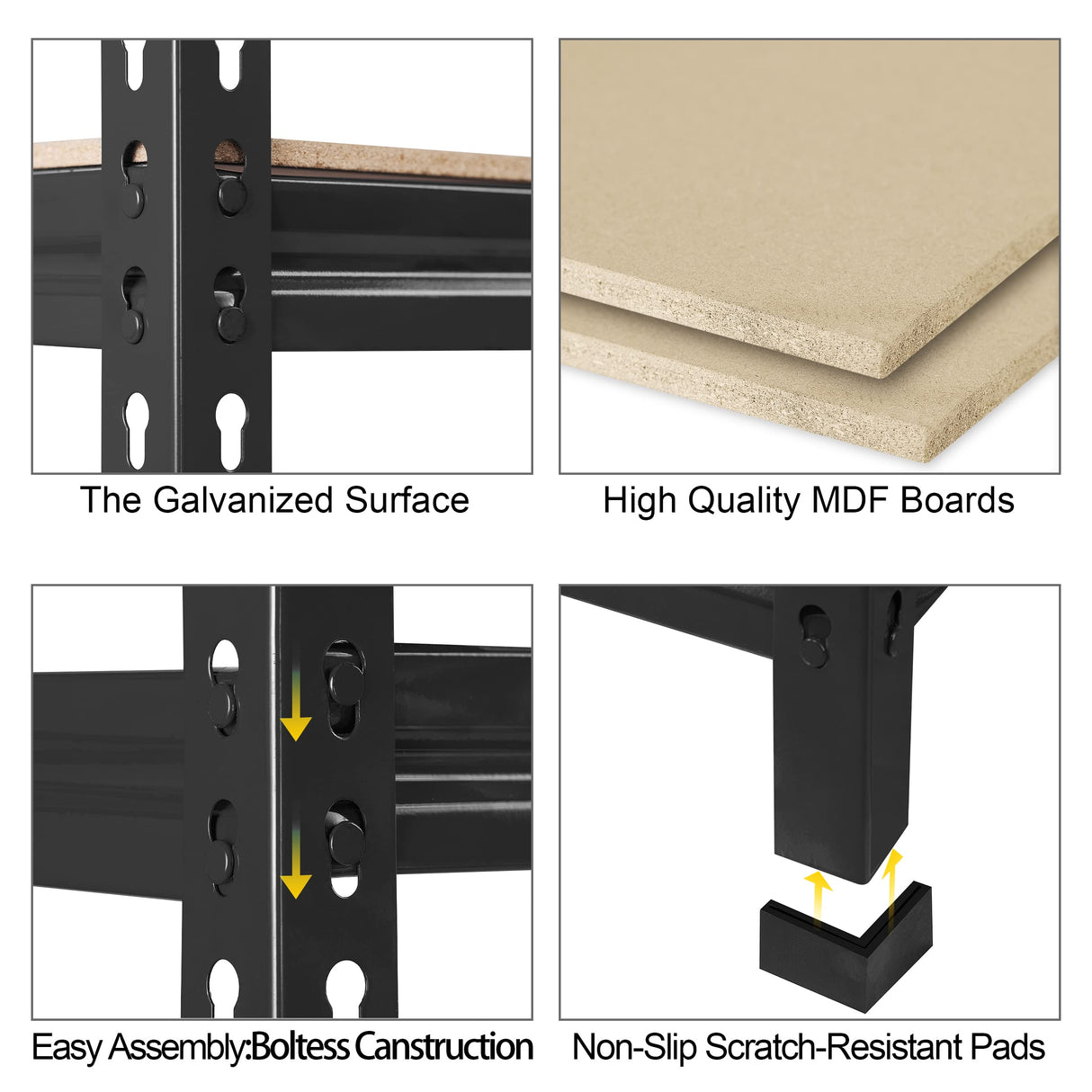 The Galvanized Surface

High Quality MDF Boards

Easy Assembly:Boltess Canstruction

Non-Slip Scratch-Resistant Pads