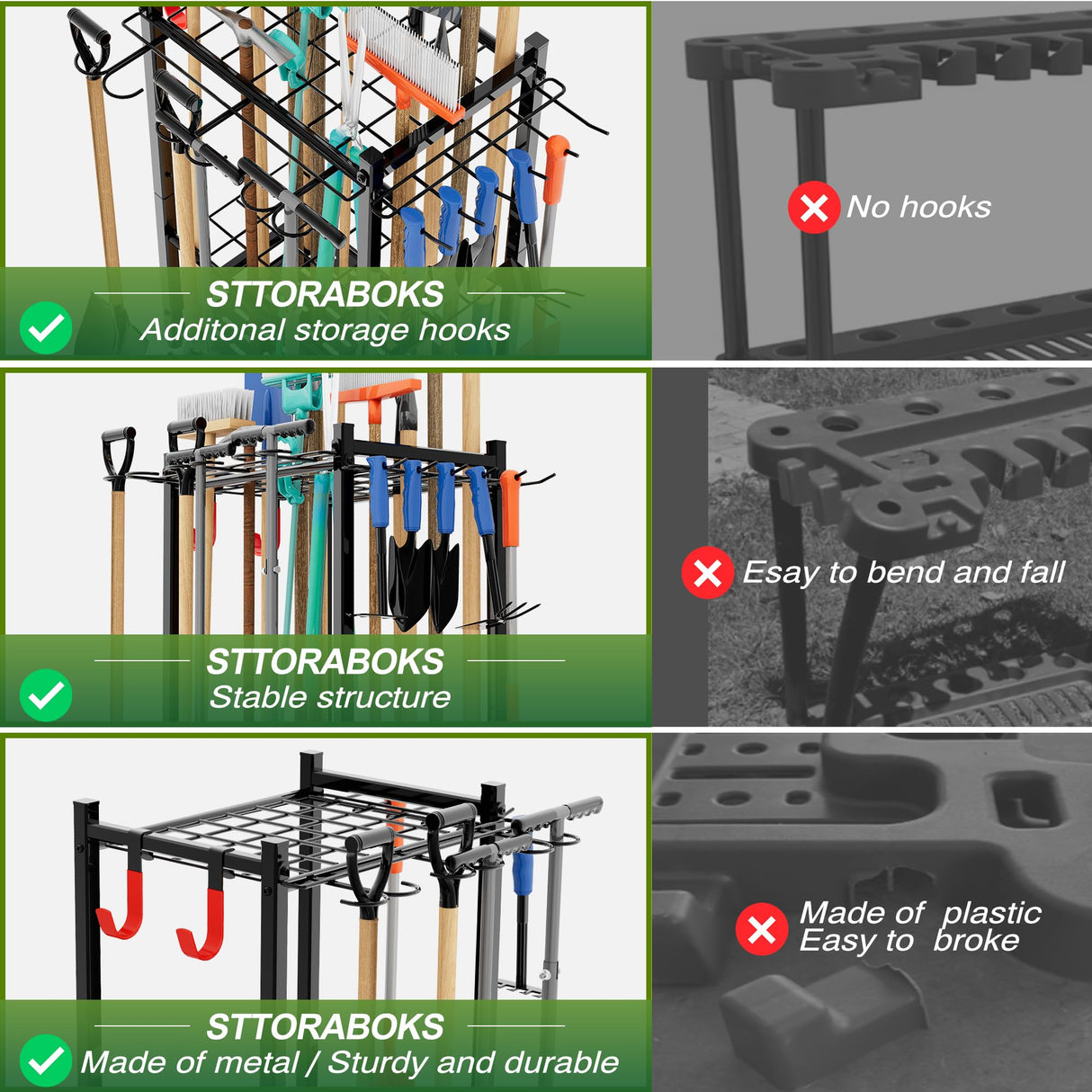 STTORABOKS
Additonal storage hooks

No hooks

STTORABOKS
Stable structure

Esay to bend and fall

STTORABOKS
Made of metal / Sturdy and durable

Made of plastic
Easy to broke