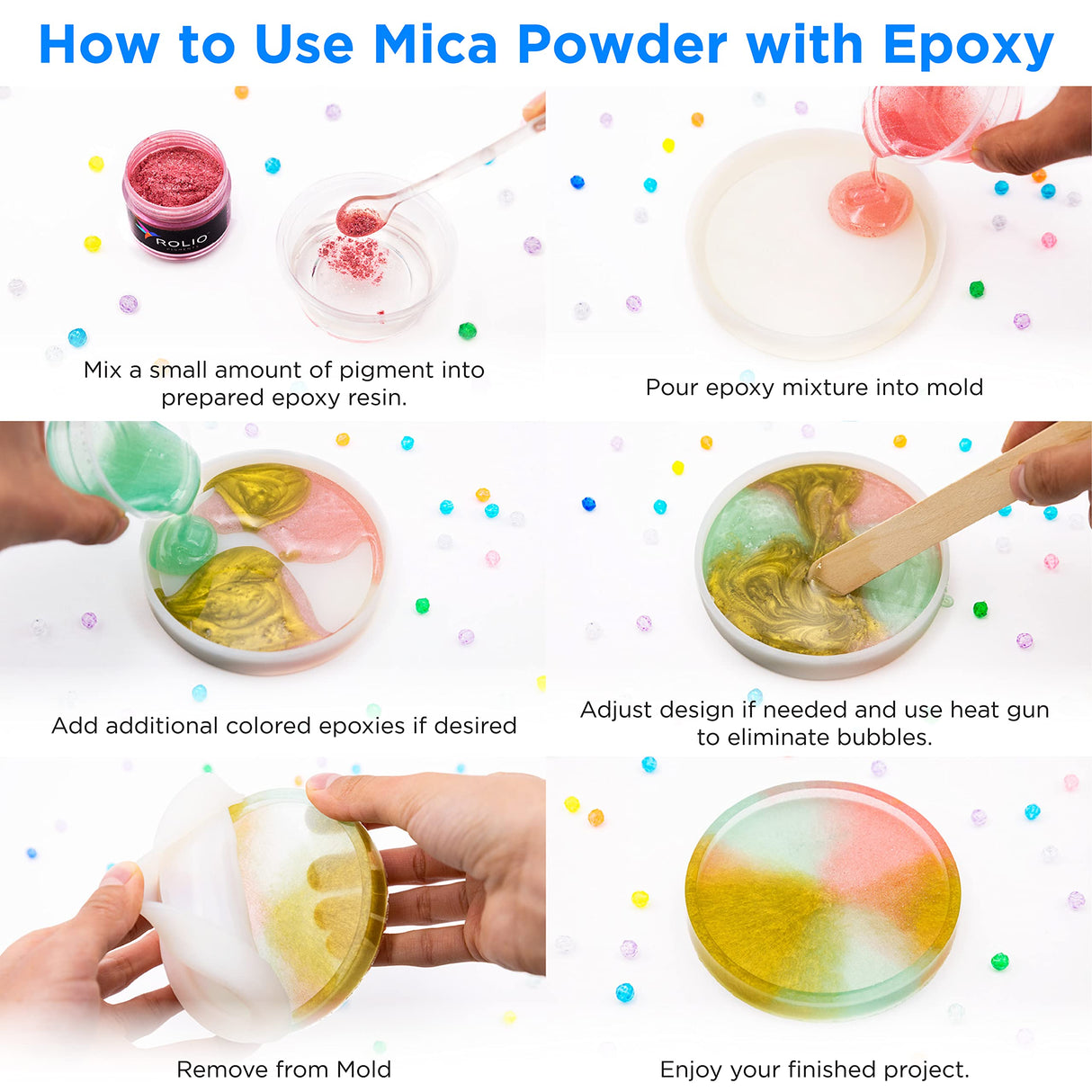 How to Use Mica Powder with Epoxy

ROLIO

Mix a small amount of pigment into prepared epoxy resin.

Pour epoxy mixture into mold

Add additional colored epoxies if desired

Adjust design if needed and use heat gun to eliminate bubbles.

Remove from Mold

Enjoy your finished project.