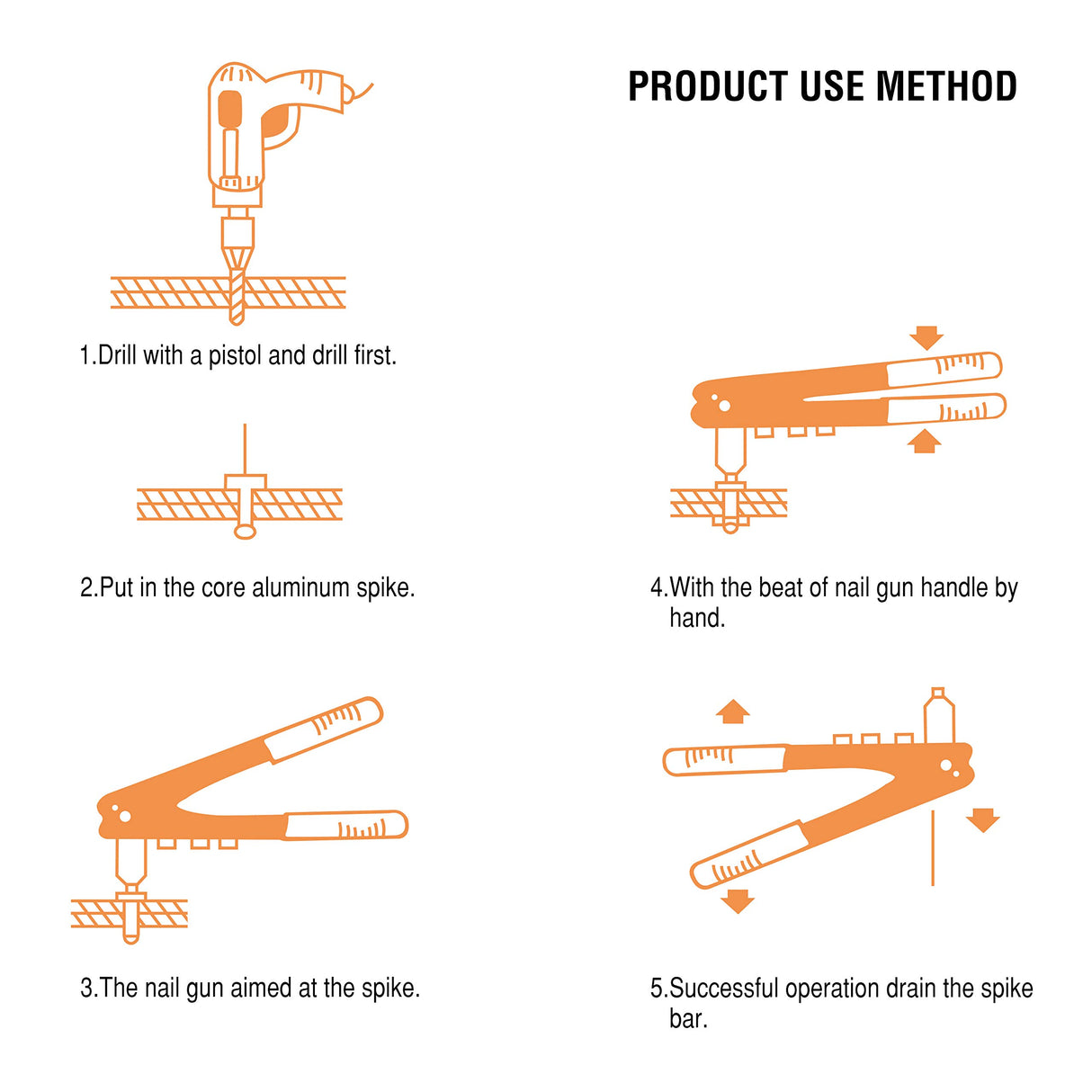 PRODUCT USE METHOD

1.Drill with a pistol and drill first.

2.Put in the core aluminum spike.

3.The nail gun aimed at the spike.

4.With the beat of nail gun handle by hand.

5.Successful operation drain the spike bar.