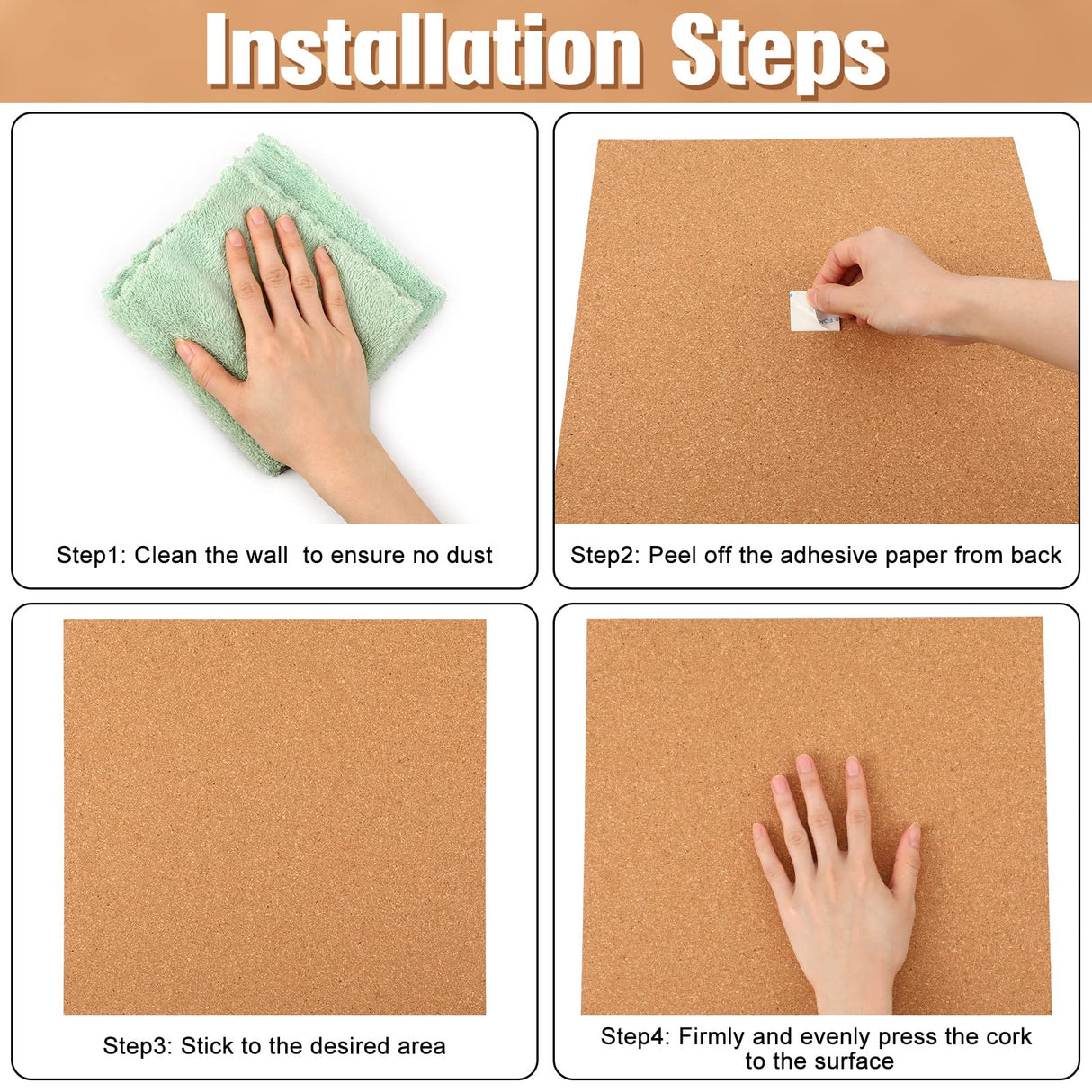 Installation Steps

Step1: Clean the wall  to ensure no dust

Step2: Peel off the adhesive paper from back

Step3: Stick to the desired area

Step4: Firmly and evenly press the cork to the surface