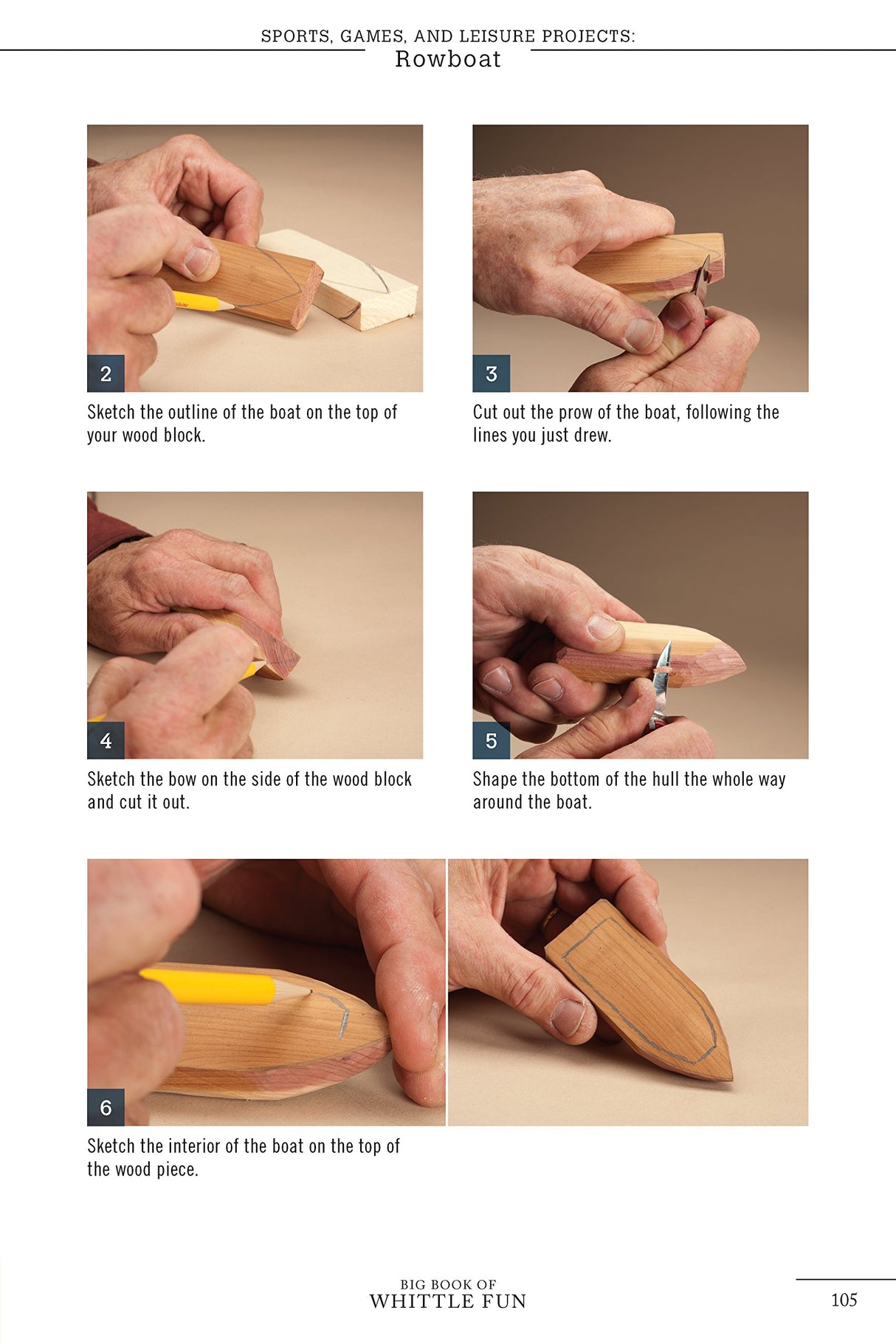 SPORTS, GAMES, AND LEISURE PROJECTS:
Rowboat

2

Sketch the outline of the boat on the top of your wood block.

3

Cut out the prow of the boat, following the lines you just drew.

4

Sketch the bow on the side of the wood block and cut it out.

5

Shape the bottom of the hull the whole way around the boat.

6

Sketch the interior of the boat on the top of the wood piece.

BIG BOOK OF
WHITTLE FUN

105