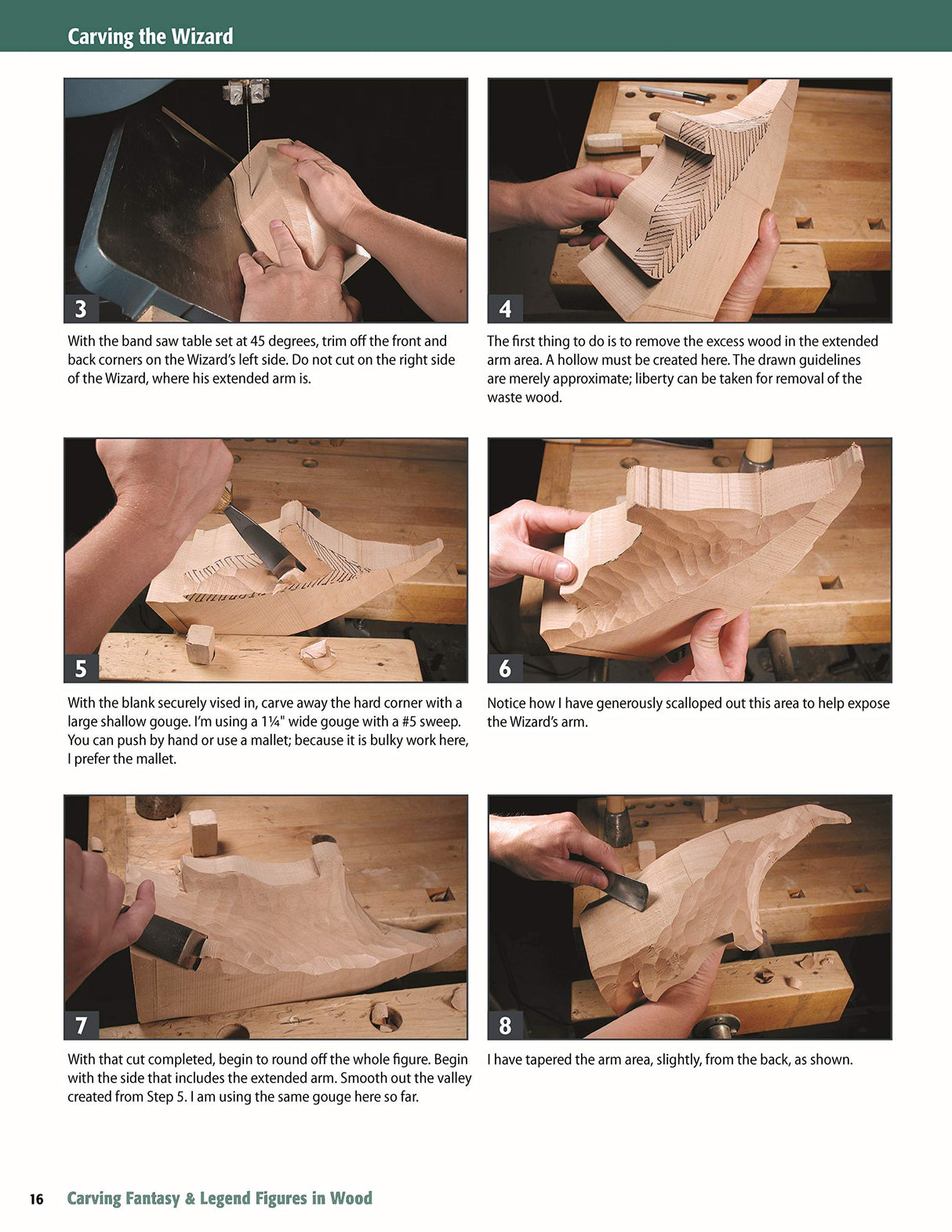 Carving the Wizard

3

With the band saw table set at 45 degrees, trim off the front and back corners on the Wizard's left side. Do not cut on the right side of the Wizard, where his extended arm is.

4

The first thing to do is to remove the excess wood in the extended arm area. A hollow must be created here. The drawn guidelines are merely approximate; liberty can be taken for removal of the waste wood.

5

With the blank securely vised in, carve away the hard corner with a large shallow gouge. I'm using a 1¼" wide gouge with a #5 sweep. You can push by hand or use a mallet; because it is bulky work here, I prefer the mallet.

6

Notice how I have generously scalloped out this area to help expose the Wizard's arm.

7

With that cut completed, begin to round off the whole figure. Begin with the side that includes the extended arm. Smooth out the valley created from Step 5. I am using the same gouge here so far.

8

I have tapered the arm area, slightly, from the back, as shown.

16 Carving Fantasy & Legend Figures in Wood