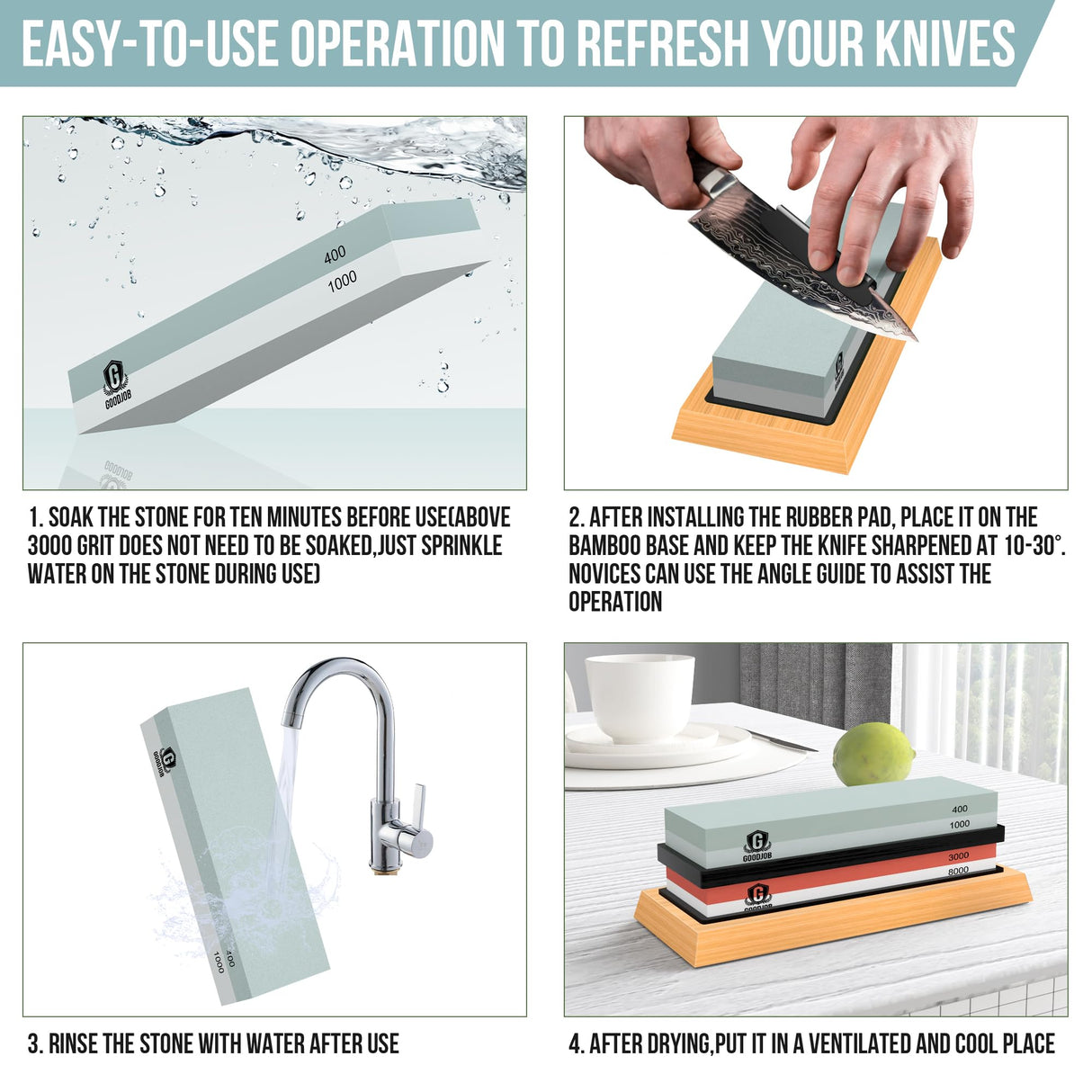 EASY-TO-USE OPERATION TO REFRESH YOUR KNIVES

400
1000
G
GOODJOB

1. SOAK THE STONE FOR TEN MINUTES BEFORE USE(ABOVE 3000 GRIT DOES NOT NEED TO BE SOAKED,JUST SPRINKLE WATER ON THE STONE DURING USE)

2. AFTER INSTALLING THE RUBBER PAD, PLACE IT ON THE BAMBOO BASE AND KEEP THE KNIFE SHARPENED AT 10-30°. NOVICES CAN USE THE ANGLE GUIDE TO ASSIST THE OPERATION

G
GOODJOB
400
1000

3. RINSE THE STONE WITH WATER AFTER USE

400
1000
G
GOODJOB
3000
8000
G
GOODJOB

4. AFTER DRYING,PUT IT IN A VENTILATED AND COOL PLACE