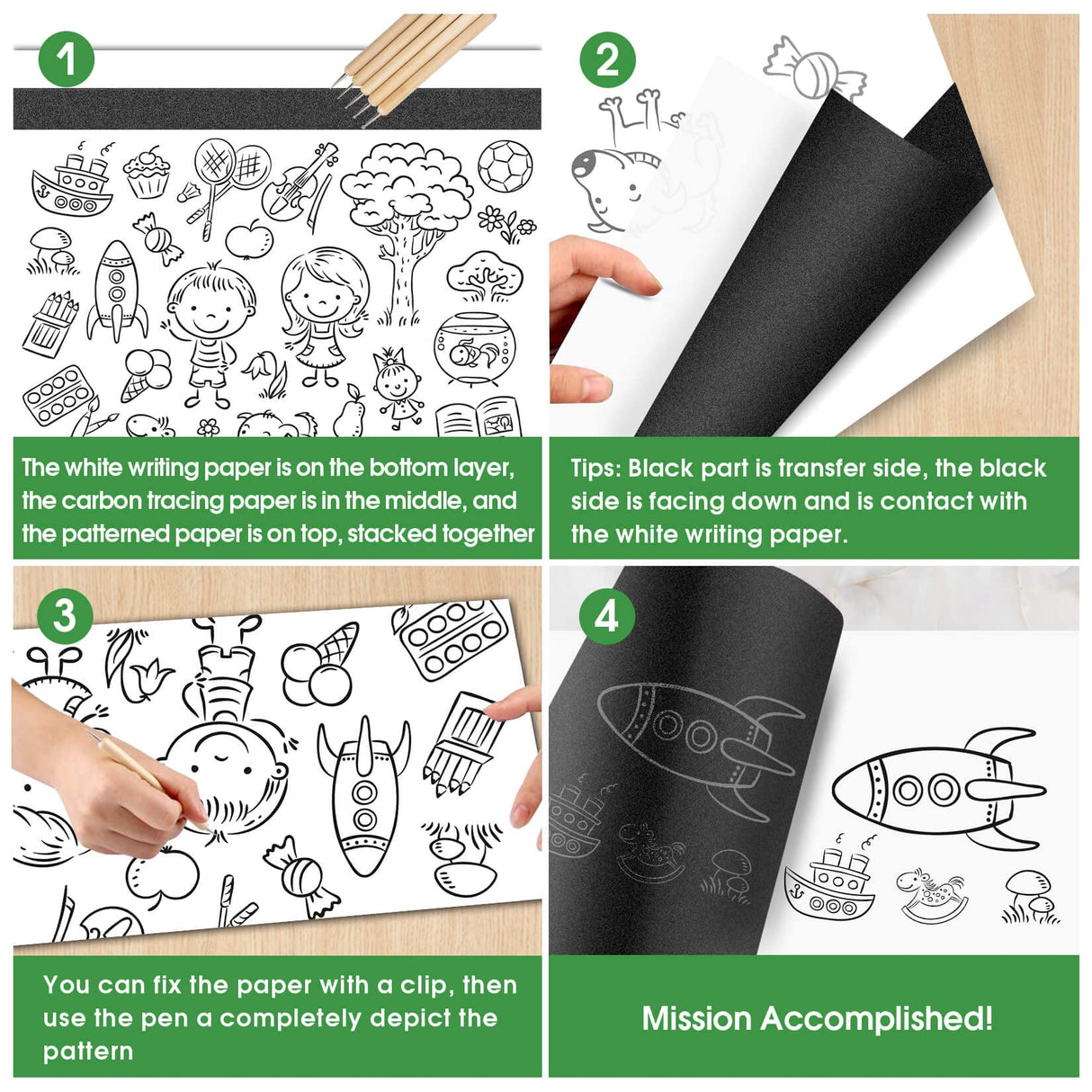 1

The white writing paper is on the bottom layer, the carbon tracing paper is in the middle, and the patterned paper is on top, stacked together

2

Tips: Black part is transfer side, the black side is facing down and is contact with the white writing paper.

3

You can fix the paper with a clip, then use the pen a completely depict the pattern

4

Mission Accomplished!