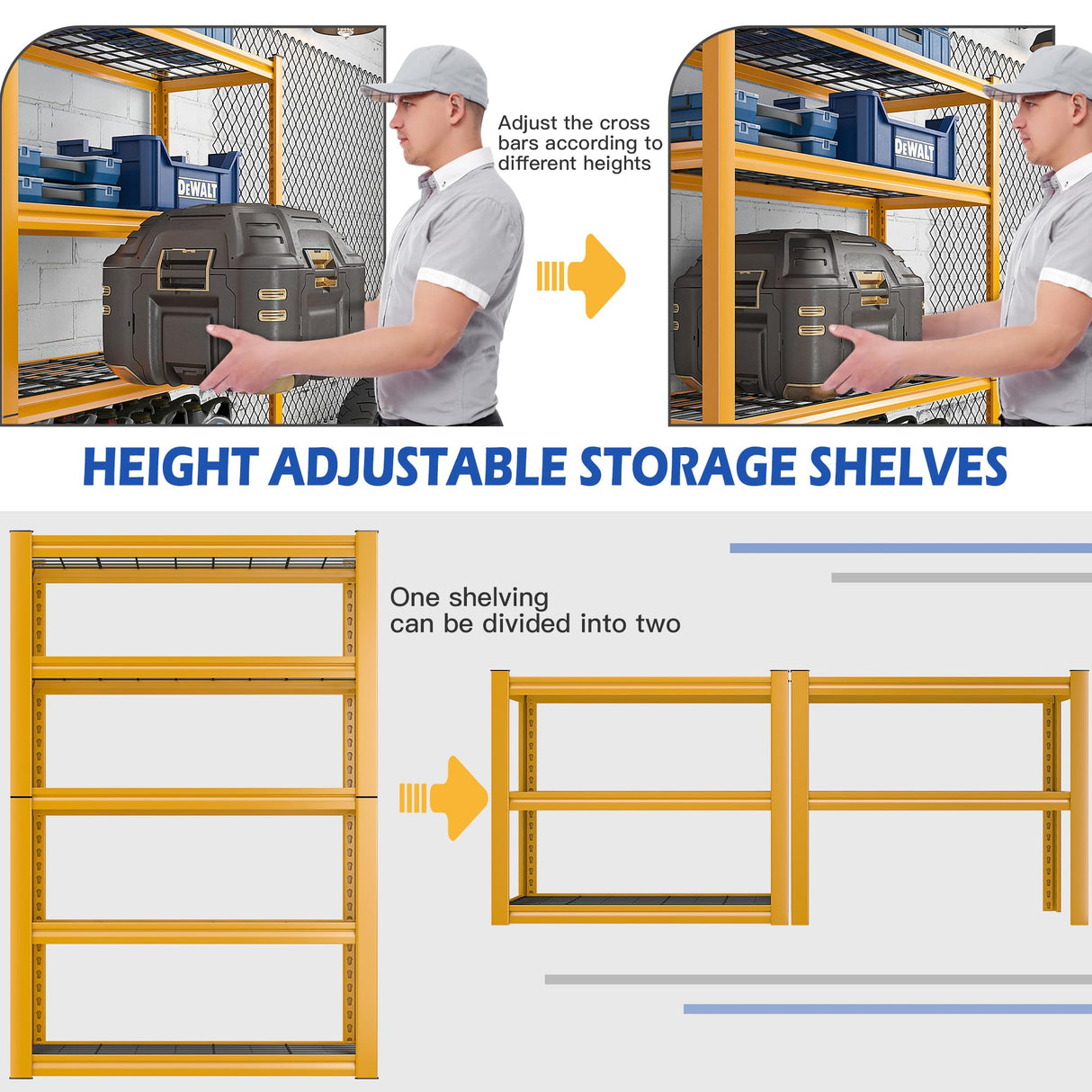 DEWALT

Adjust the cross bars according to different heights

DEWALT

HEIGHT ADJUSTABLE STORAGE SHELVES

One shelving can be divided into two