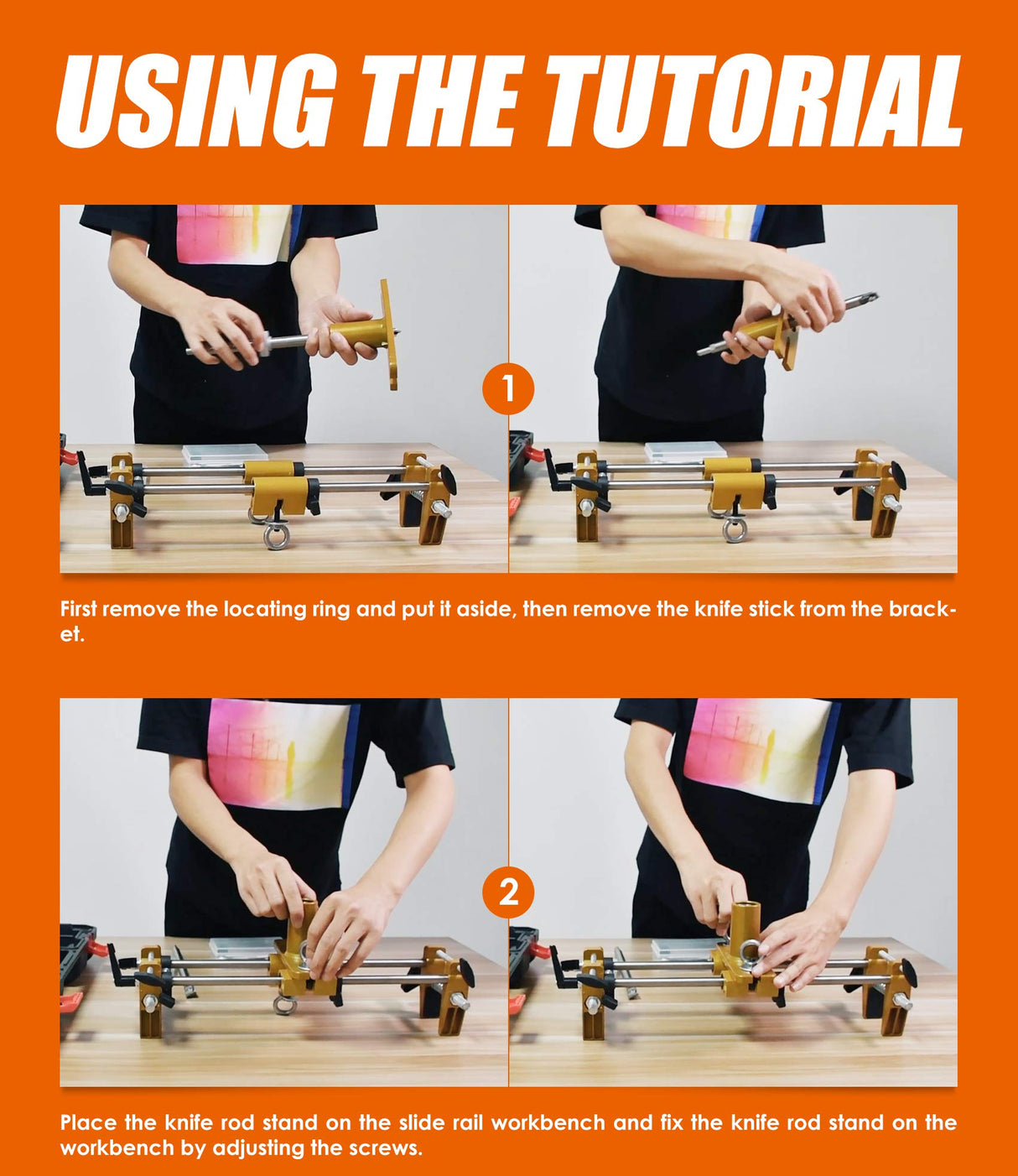 USING THE TUTORIAL

1

First remove the locating ring and put it aside, then remove the knife stick from the bracket.

2

Place the knife rod stand on the slide rail workbench and fix the knife rod stand on the workbench by adjusting the screws.