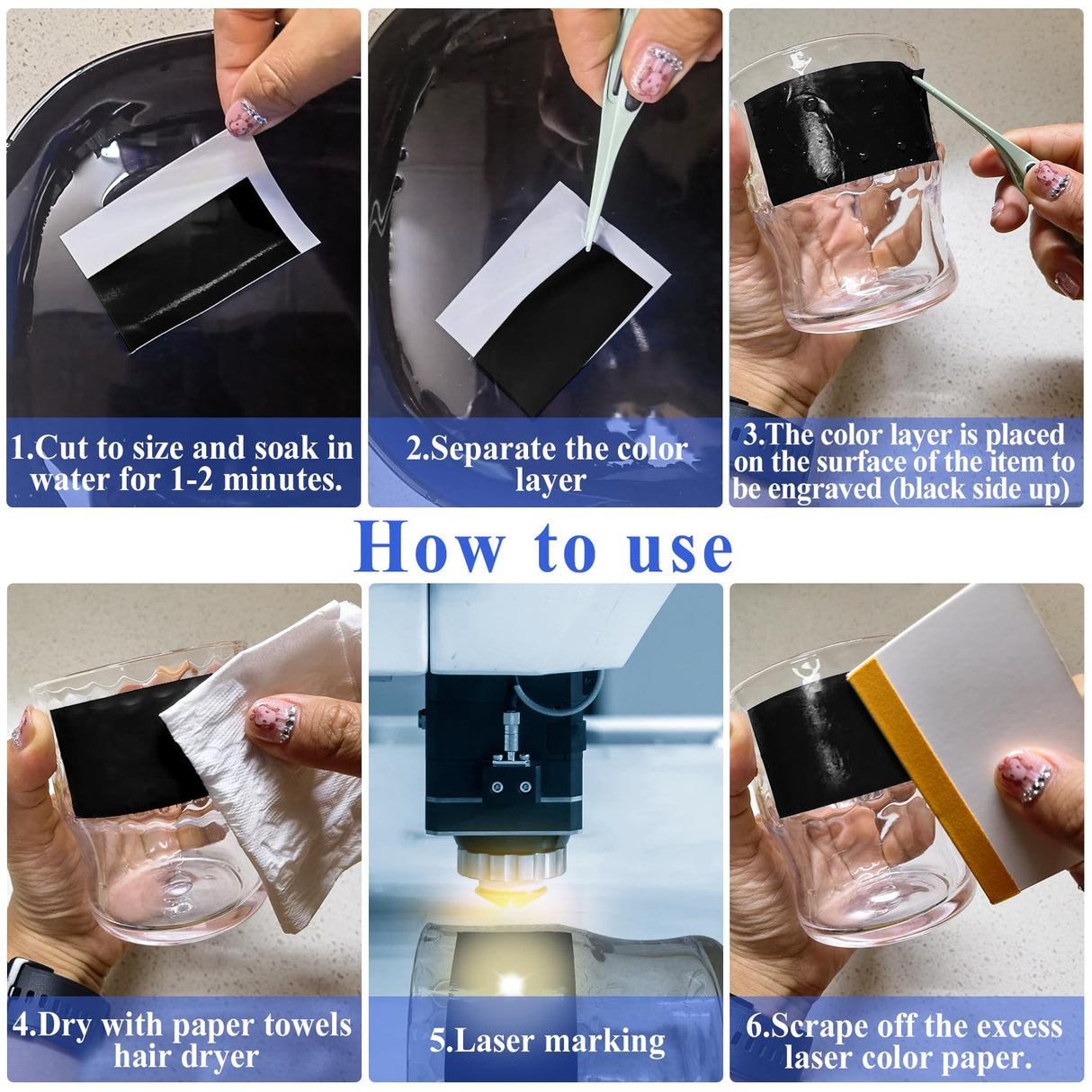 1.Cut to size and soak in water for 1-2 minutes.

2.Separate the color layer

3.The color layer is placed on the surface of the item to be engraved (black side up)

How to use

4.Dry with paper towels hair dryer

5.Laser marking

6.Scrape off the excess laser color paper.